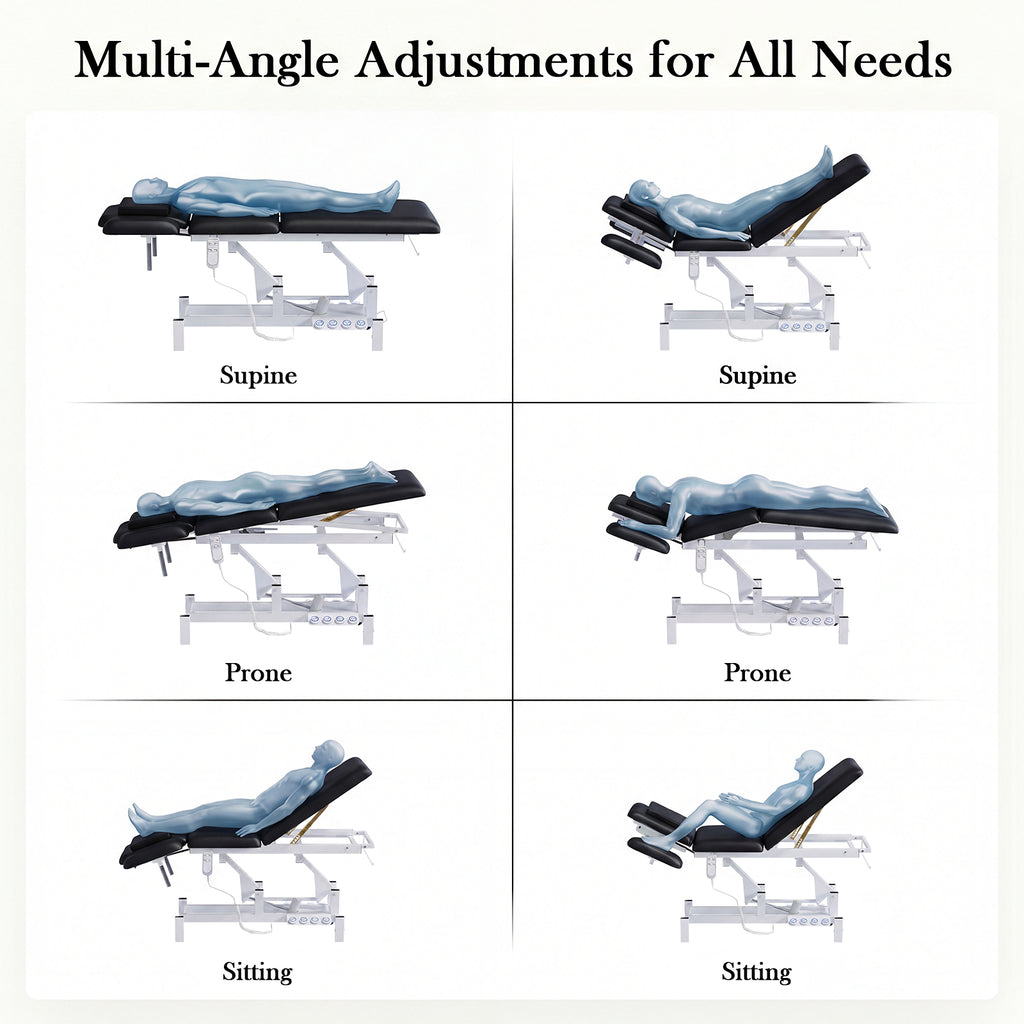 Multi-Angle Adjustments for All Needs

Supine

Supine

Prone

Prone

Sitting

Sitting