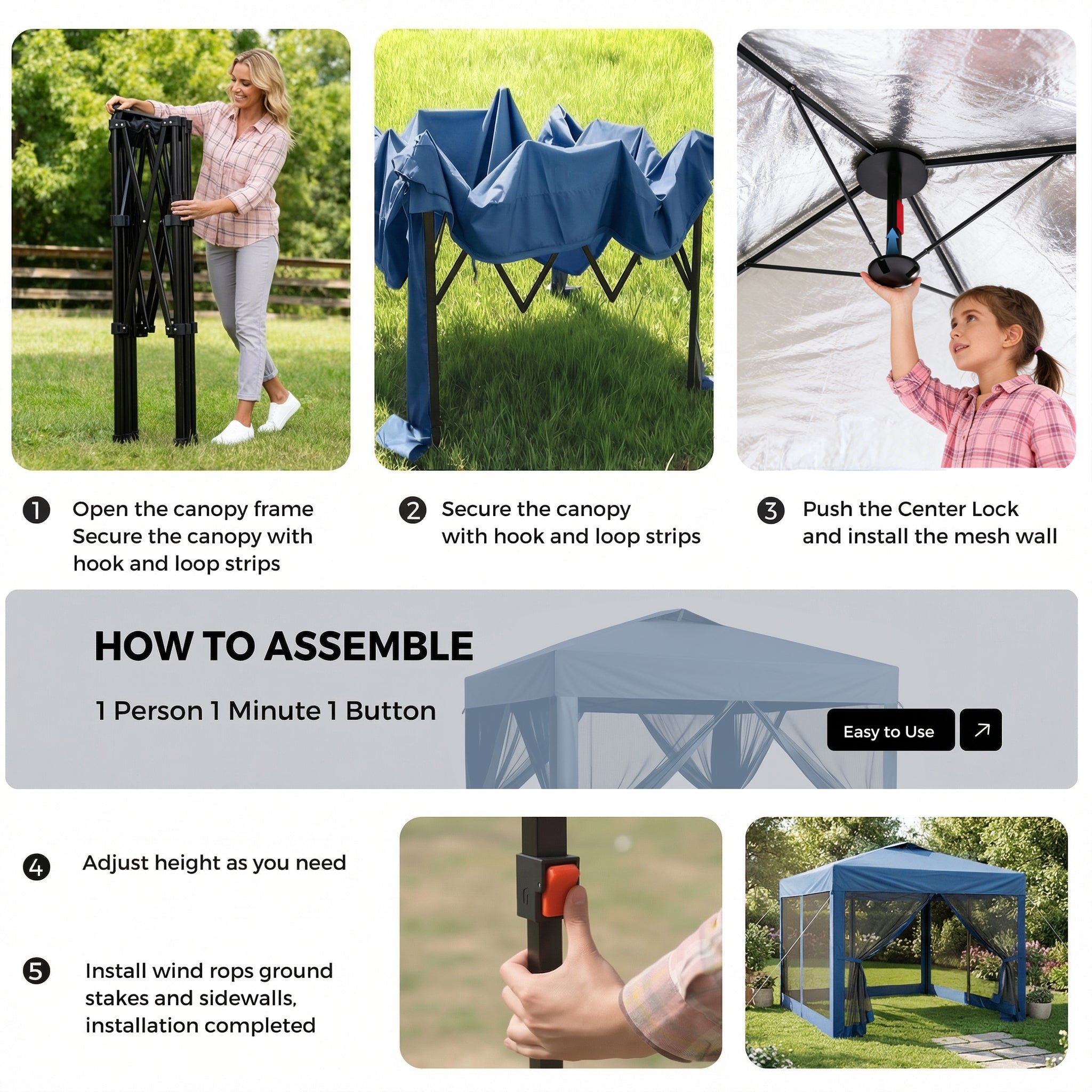 1 Open the canopy frame Secure the canopy with hook and loop strips

2 Secure the canopy with hook and loop strips

3 Push the Center Lock and install the mesh wall

HOW TO ASSEMBLE

1 Person 1 Minute 1 Button

Easy to Use

4 Adjust height as you need

5 Install wind rops ground stakes and sidewalls, installation completed