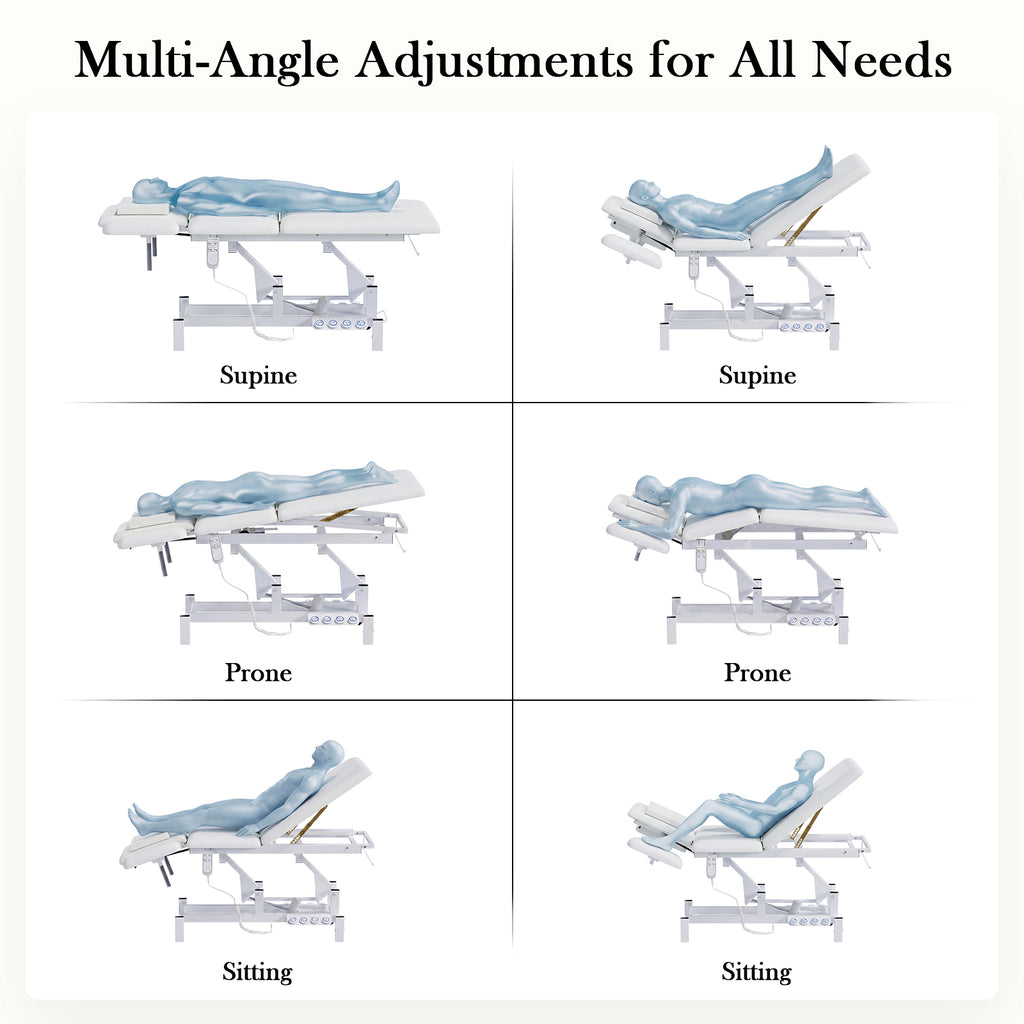 Multi-Angle Adjustments for All Needs

Supine

Supine

Prone

Prone

Sitting

Sitting