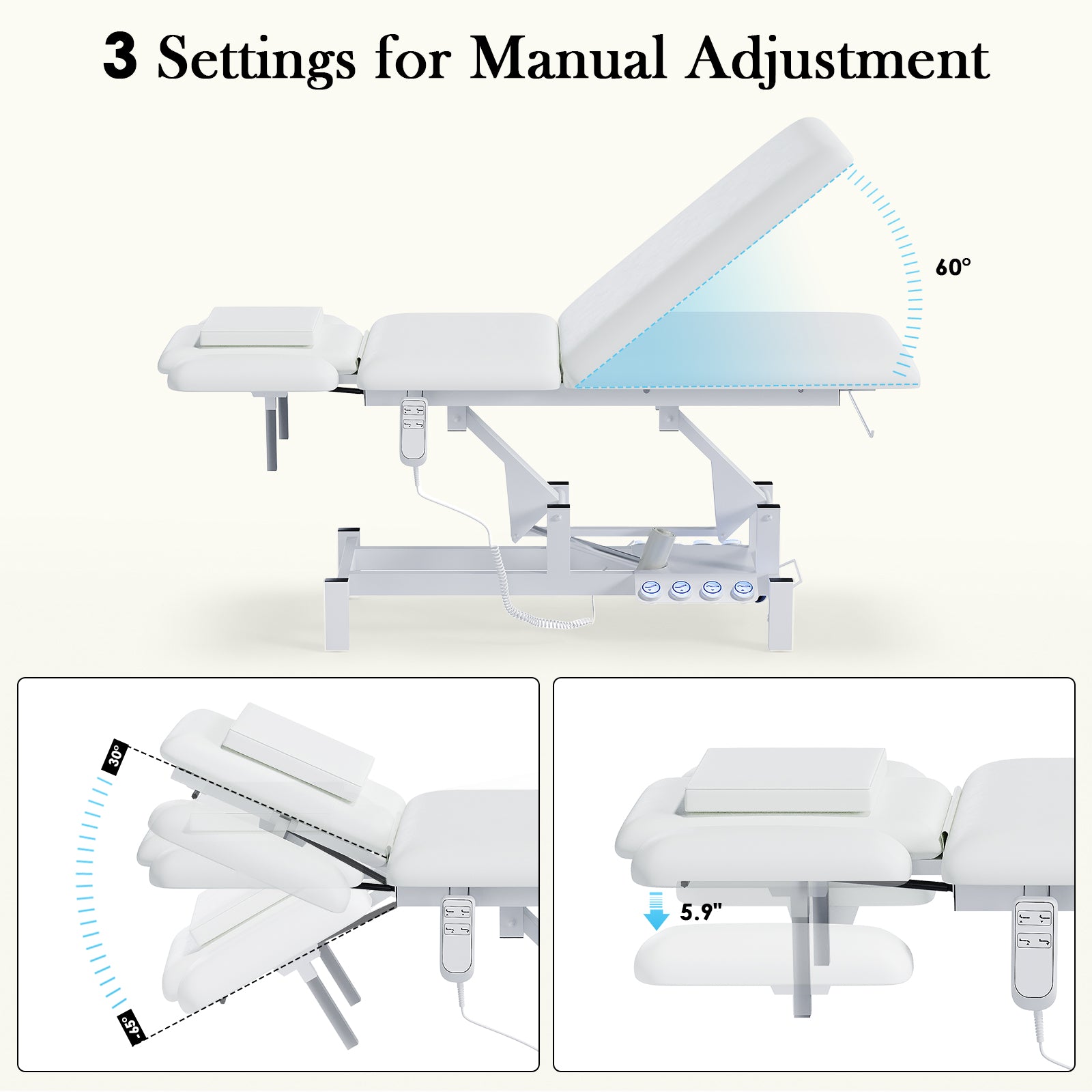 3 Settings for Manual Adjustment

60°

30°

-65°

5.9"