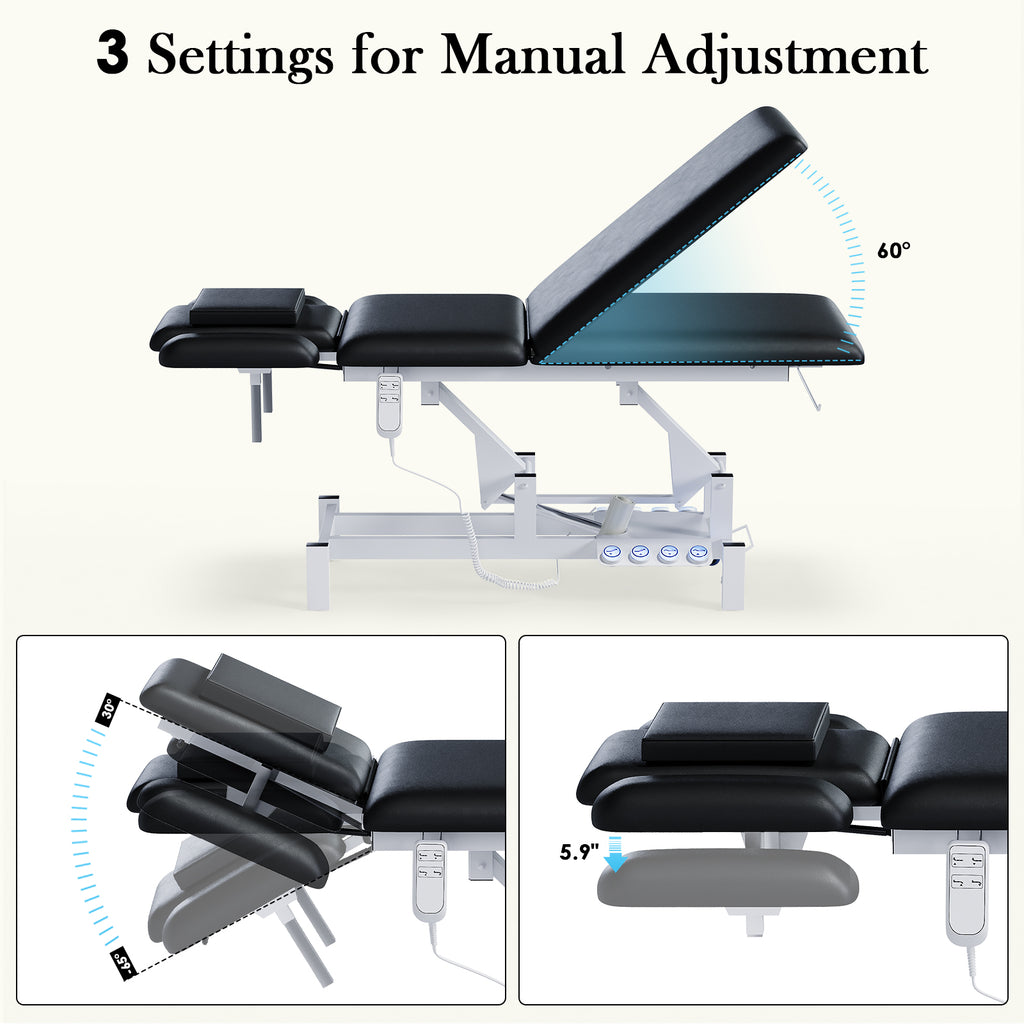 3 Settings for Manual Adjustment

60°

30°

-65°

5.9"