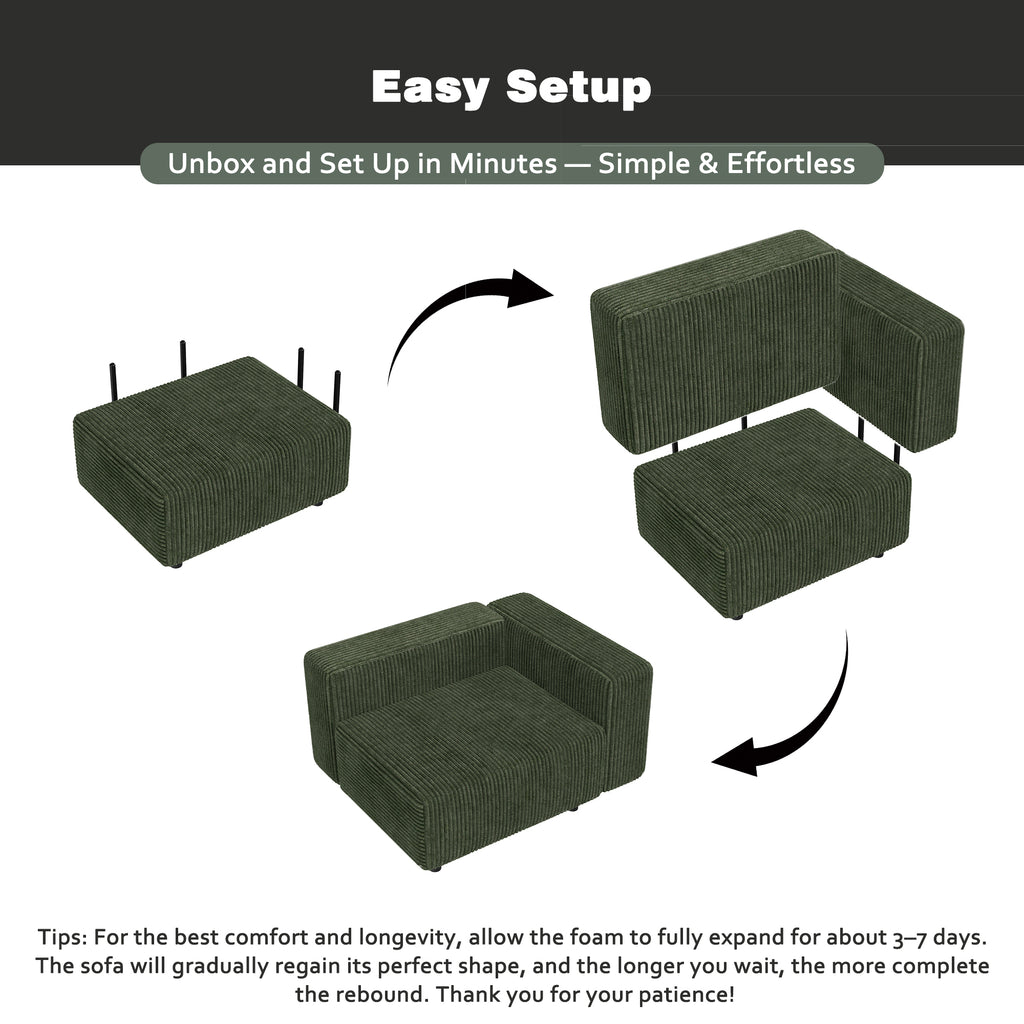 Easy Setup

Unbox and Set Up in Minutes — Simple & Effortless

Tips: For the best comfort and longevity, allow the foam to fully expand for about 3–7 days. The sofa will gradually regain its perfect shape, and the longer you wait, the more complete the rebound. Thank you for your patience!