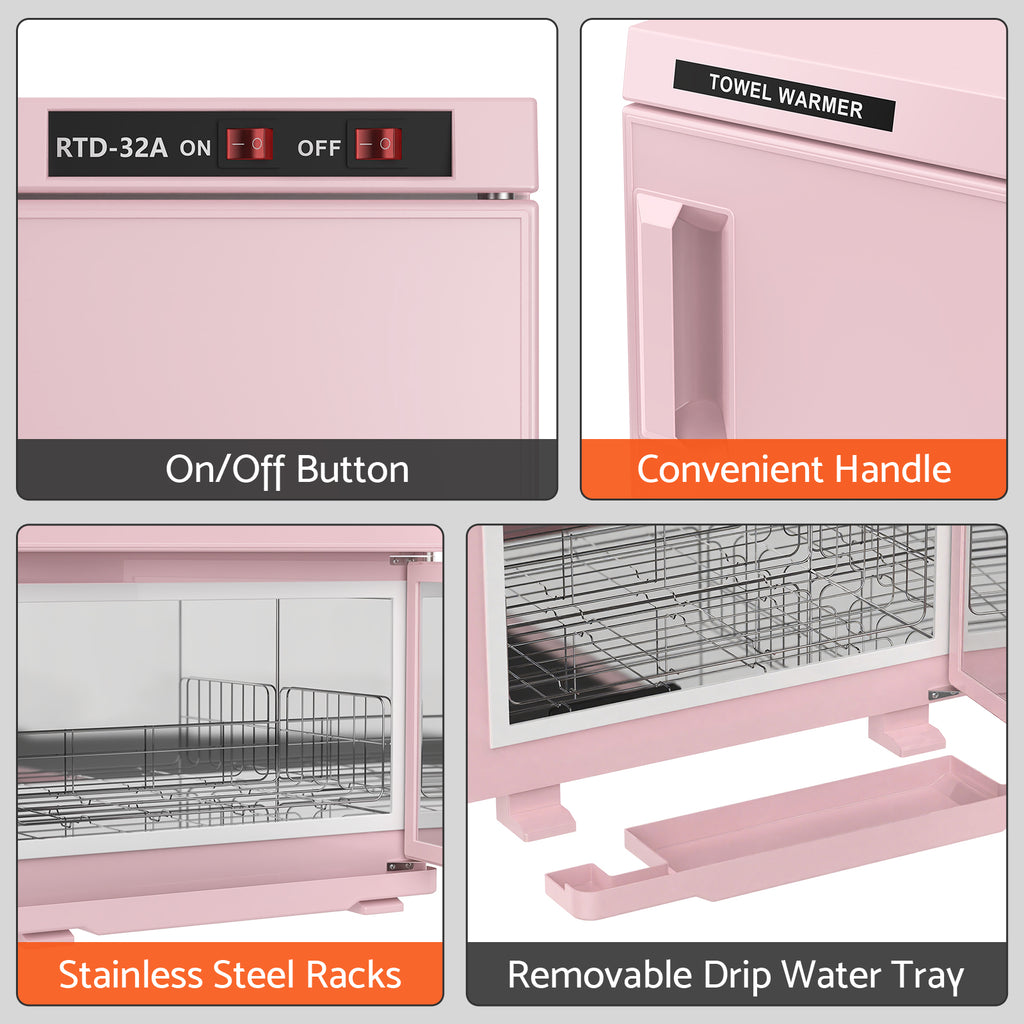 RTD-32A ON OFF

On/Off Button

TOWEL WARMER

Convenient Handle

Stainless Steel Racks

Removable Drip Water Tray