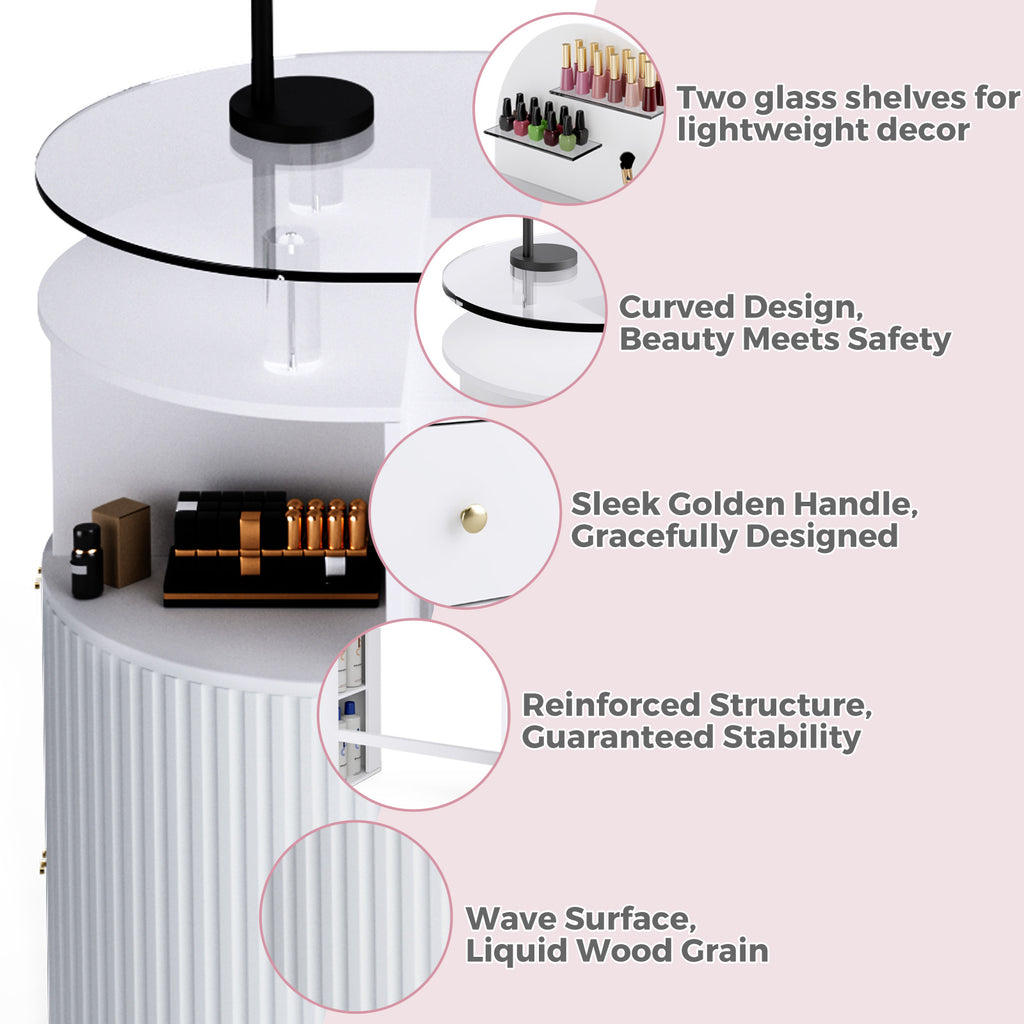 Two glass shelves for lightweight decor

Curved Design, Beauty Meets Safety

Sleek Golden Handle, Gracefully Designed

Reinforced Structure, Guaranteed Stability

Wave Surface, Liquid Wood Grain