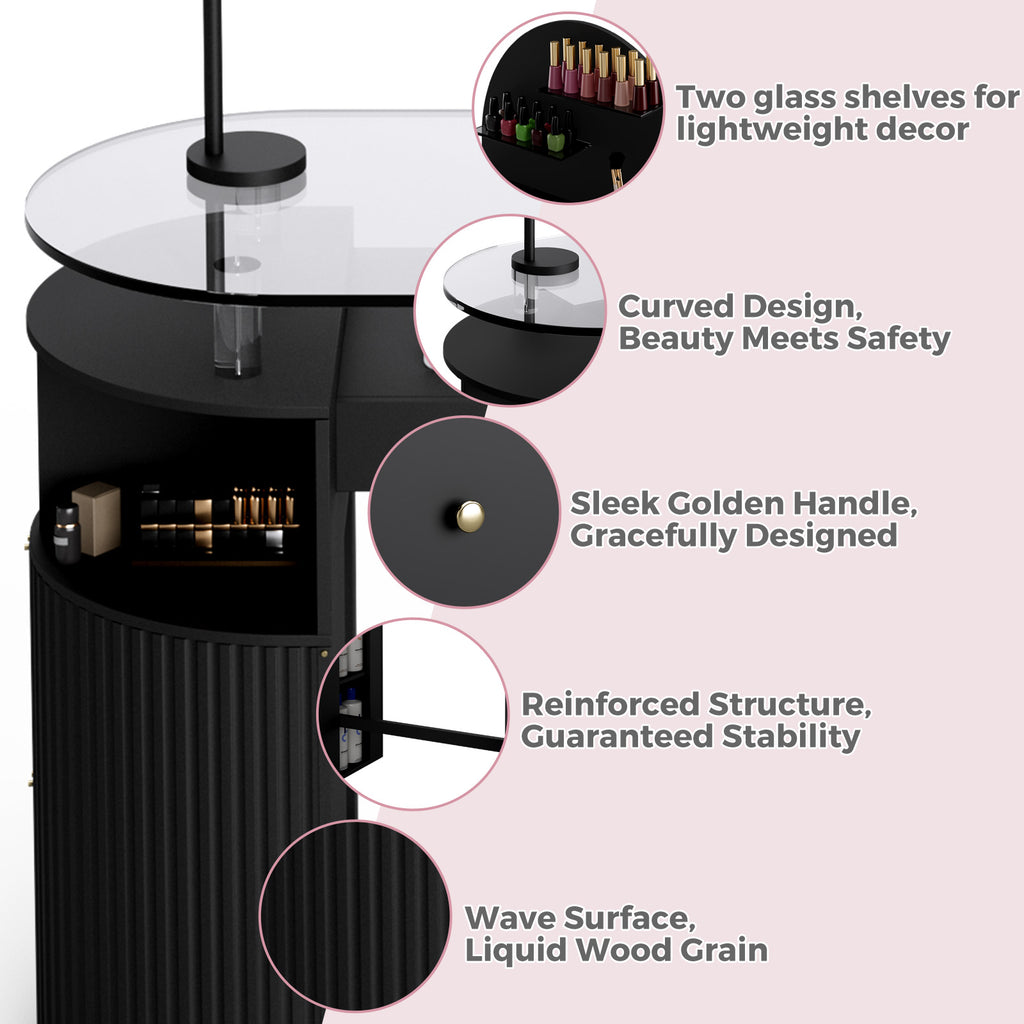 Two glass shelves for lightweight decor

Curved Design, Beauty Meets Safety

Sleek Golden Handle, Gracefully Designed

Reinforced Structure, Guaranteed Stability

Wave Surface, Liquid Wood Grain