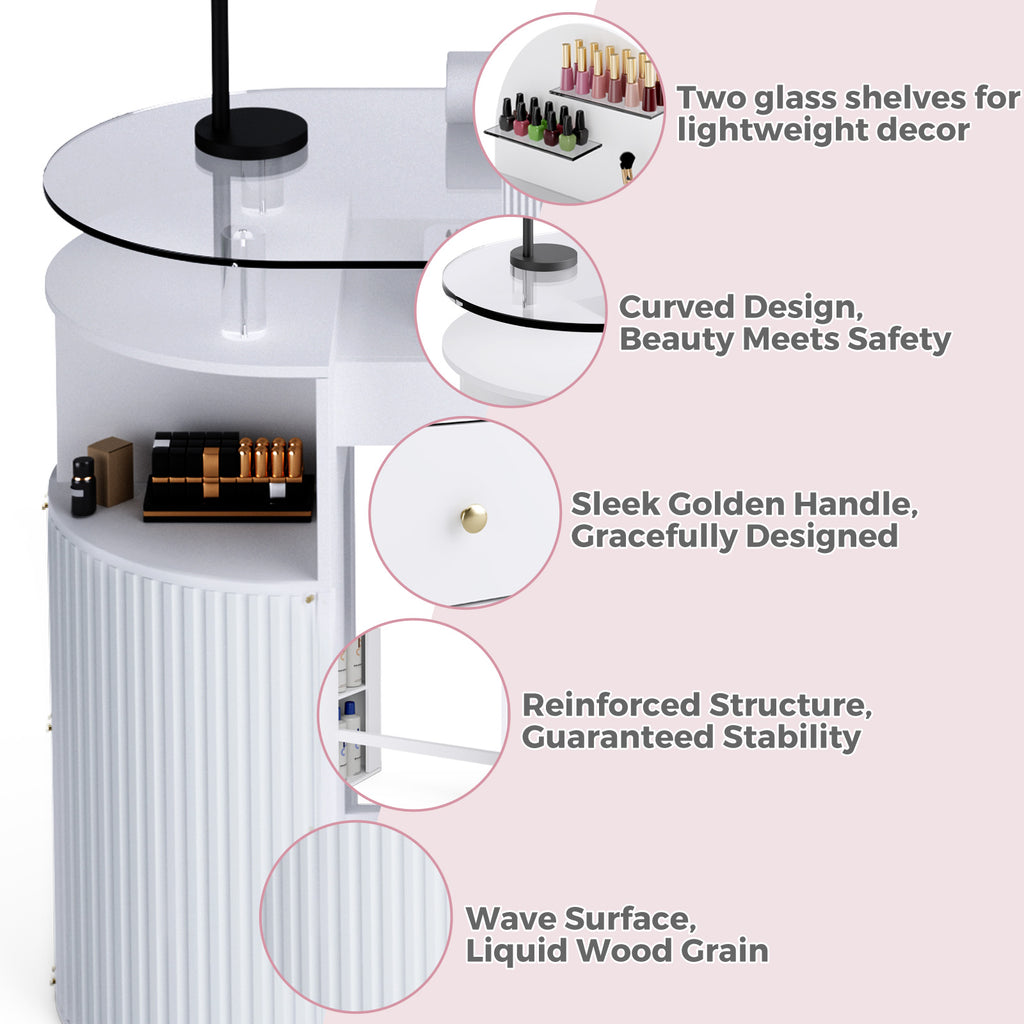 Two glass shelves for lightweight decor

Curved Design, Beauty Meets Safety

Sleek Golden Handle, Gracefully Designed

Reinforced Structure, Guaranteed Stability

Wave Surface, Liquid Wood Grain