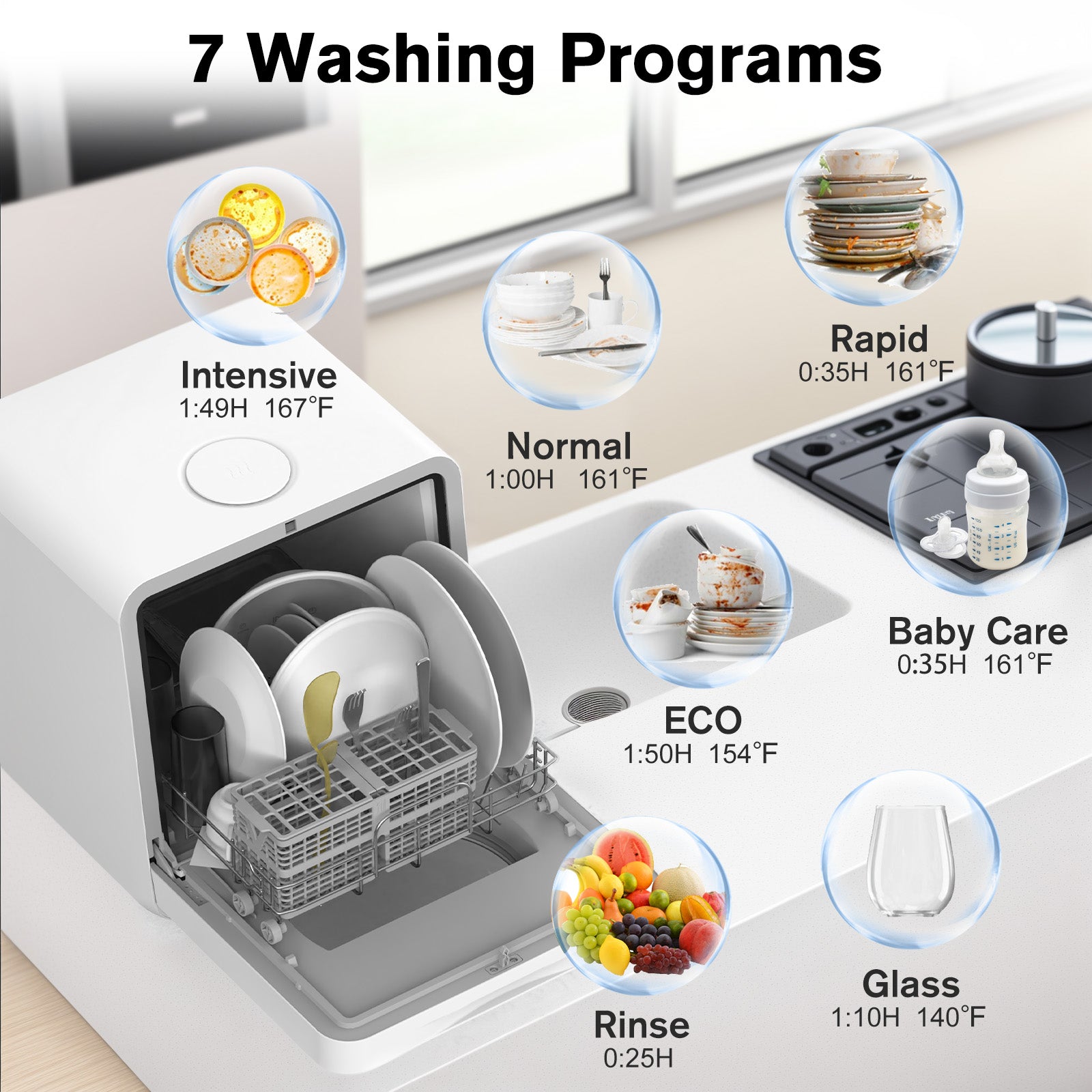 7 Washing Programs

Intensive
1:49H 167°F

Normal
1:00H 161°F

Rapid
0:35H 161°F

Baby Care
0:35H 161°F

ECO
1:50H 154°F

Rinse
0:25H

Glass
1:10H 140°F