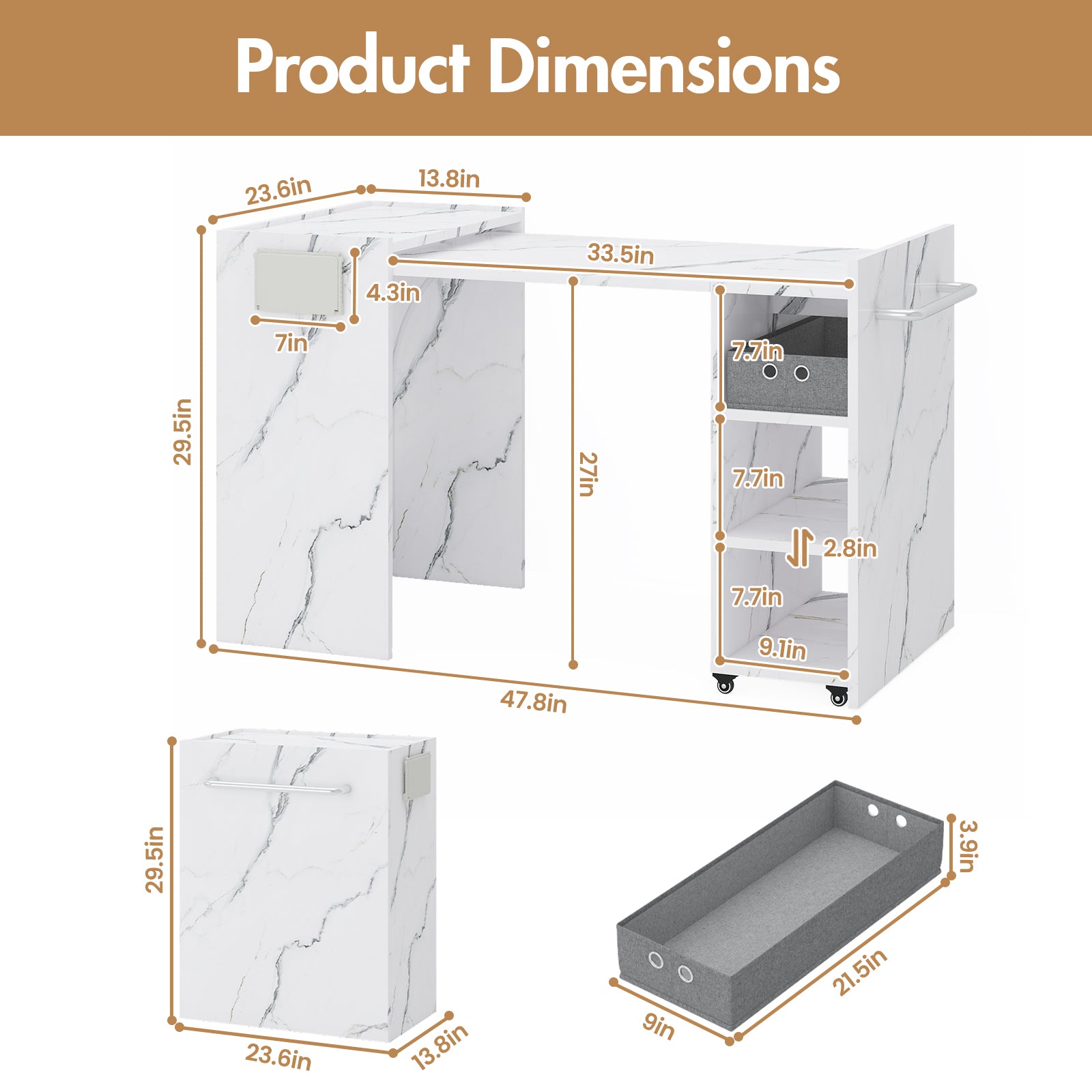 Product Dimensions

23.6in
13.8in
33.5in
4.3in
7in
29.5in
27in
7.7in
7.7in
2.8in
7.7in
9.1in
47.8in

29.5in
23.6in
13.8in

3.9in
21.5in
9in