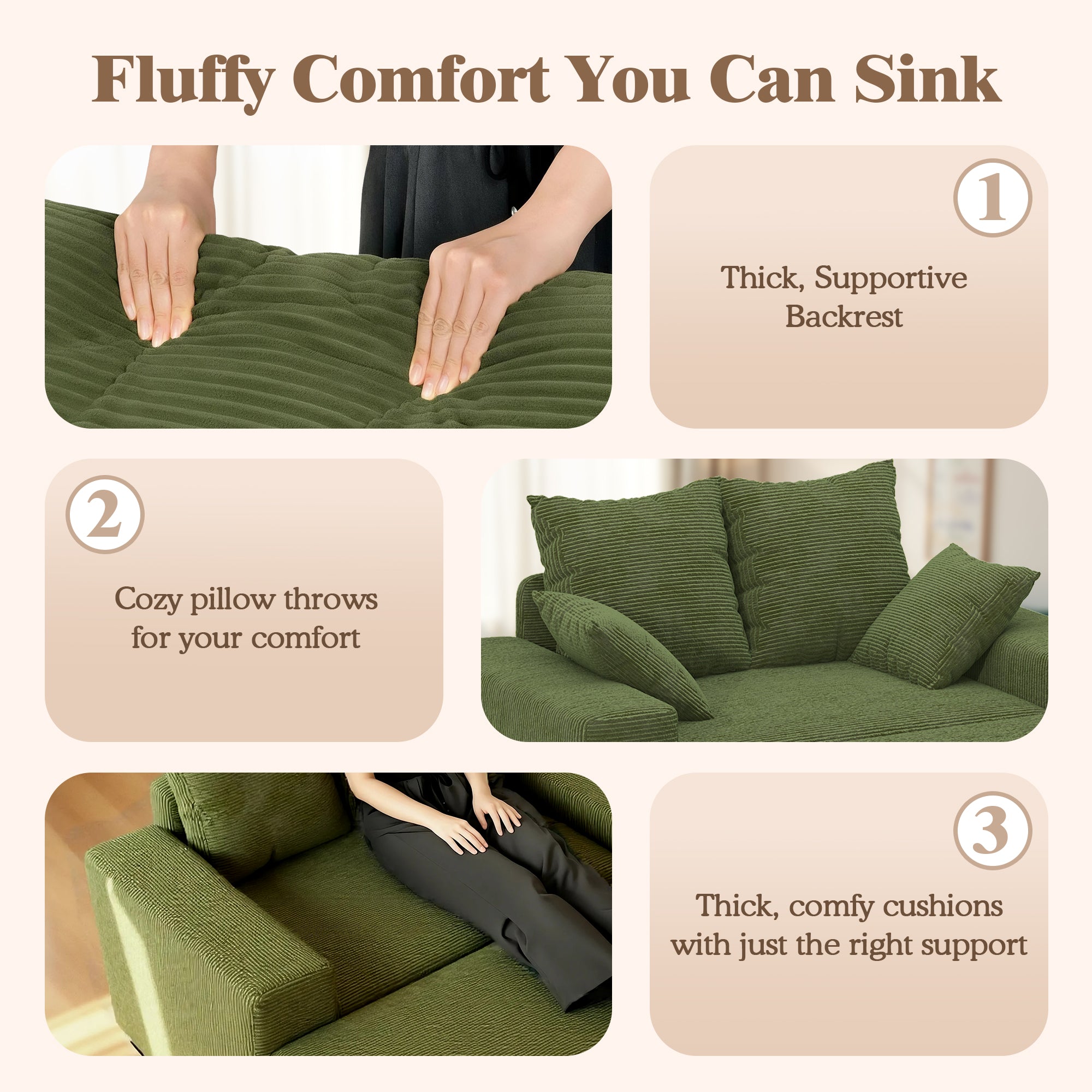 Fluffy Comfort You Can Sink

1

Thick, Supportive Backrest

2

Cozy pillow throws for your comfort

3

Thick, comfy cushions with just the right support