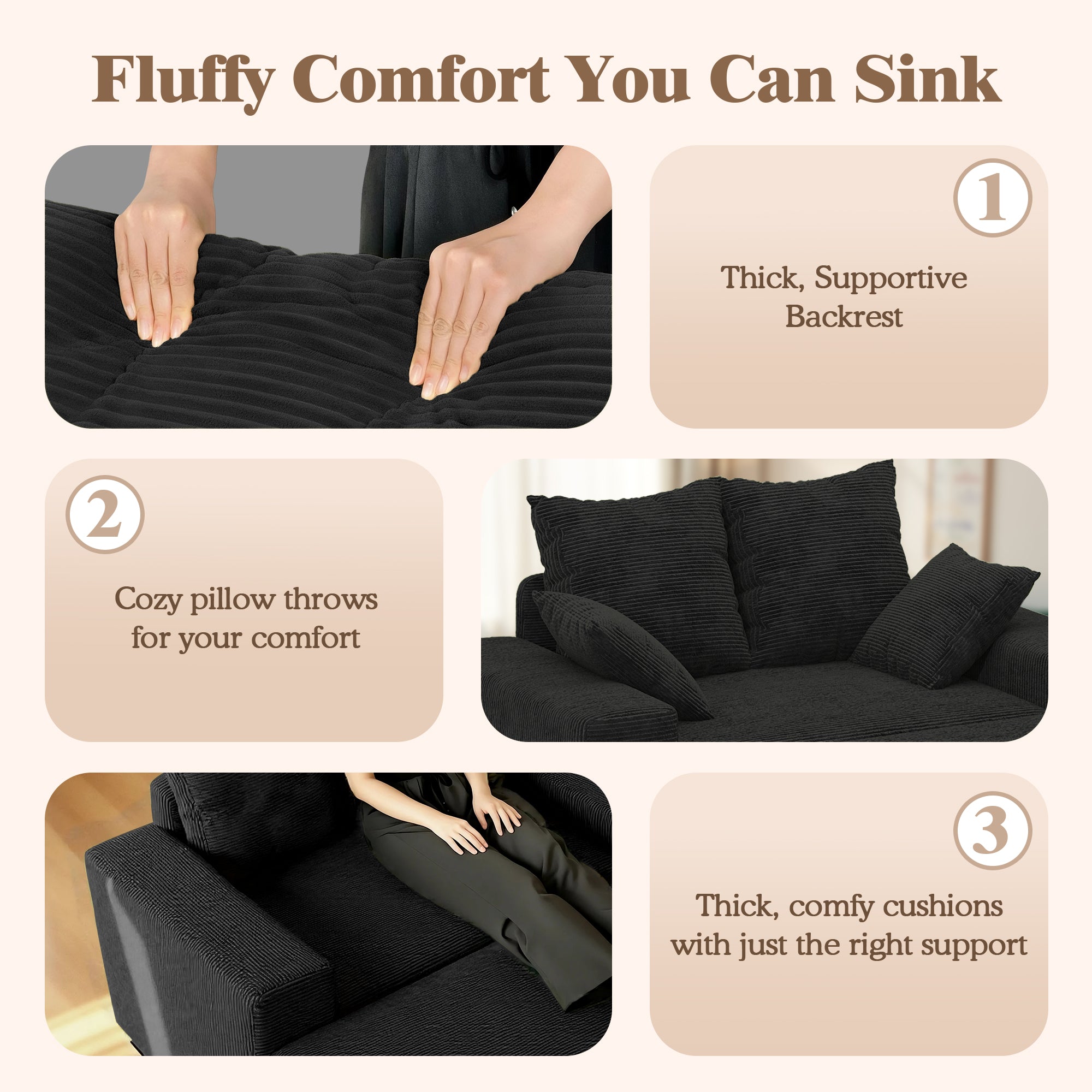 Fluffy Comfort You Can Sink

1

Thick, Supportive Backrest

2

Cozy pillow throws for your comfort

3

Thick, comfy cushions with just the right support