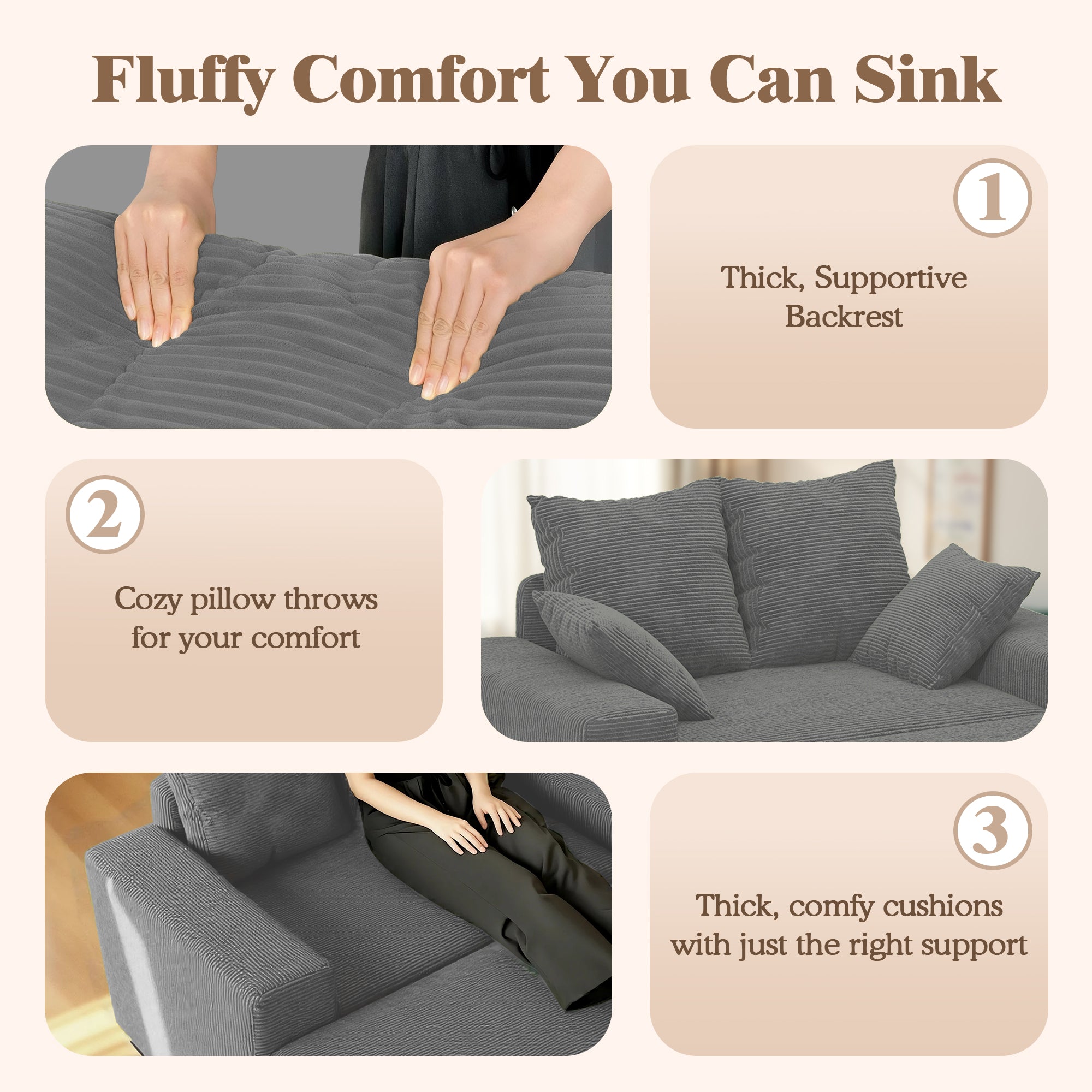 Fluffy Comfort You Can Sink

1

Thick, Supportive Backrest

2

Cozy pillow throws for your comfort

3

Thick, comfy cushions with just the right support