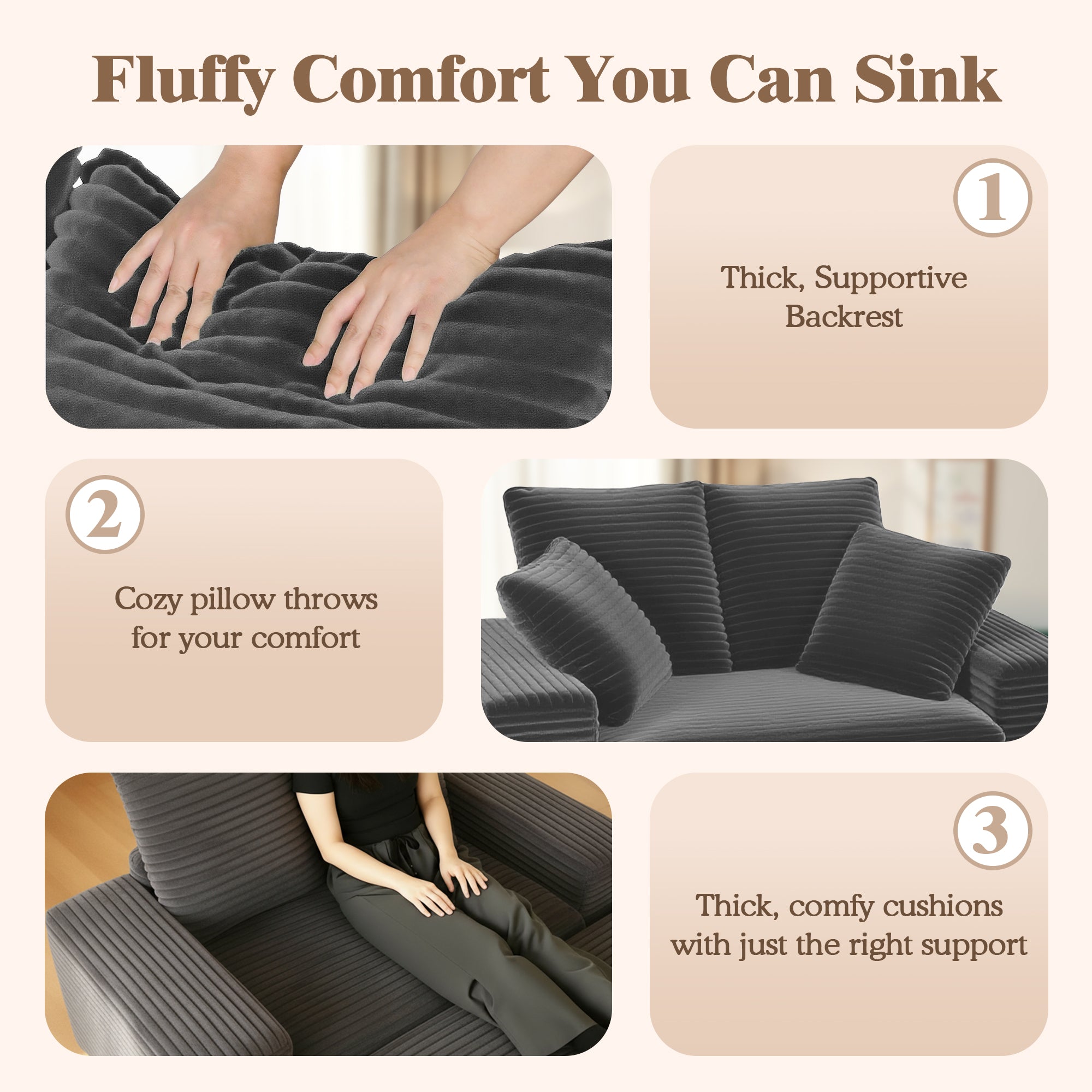 Fluffy Comfort You Can Sink

1

Thick, Supportive Backrest

2

Cozy pillow throws for your comfort

3

Thick, comfy cushions with just the right support