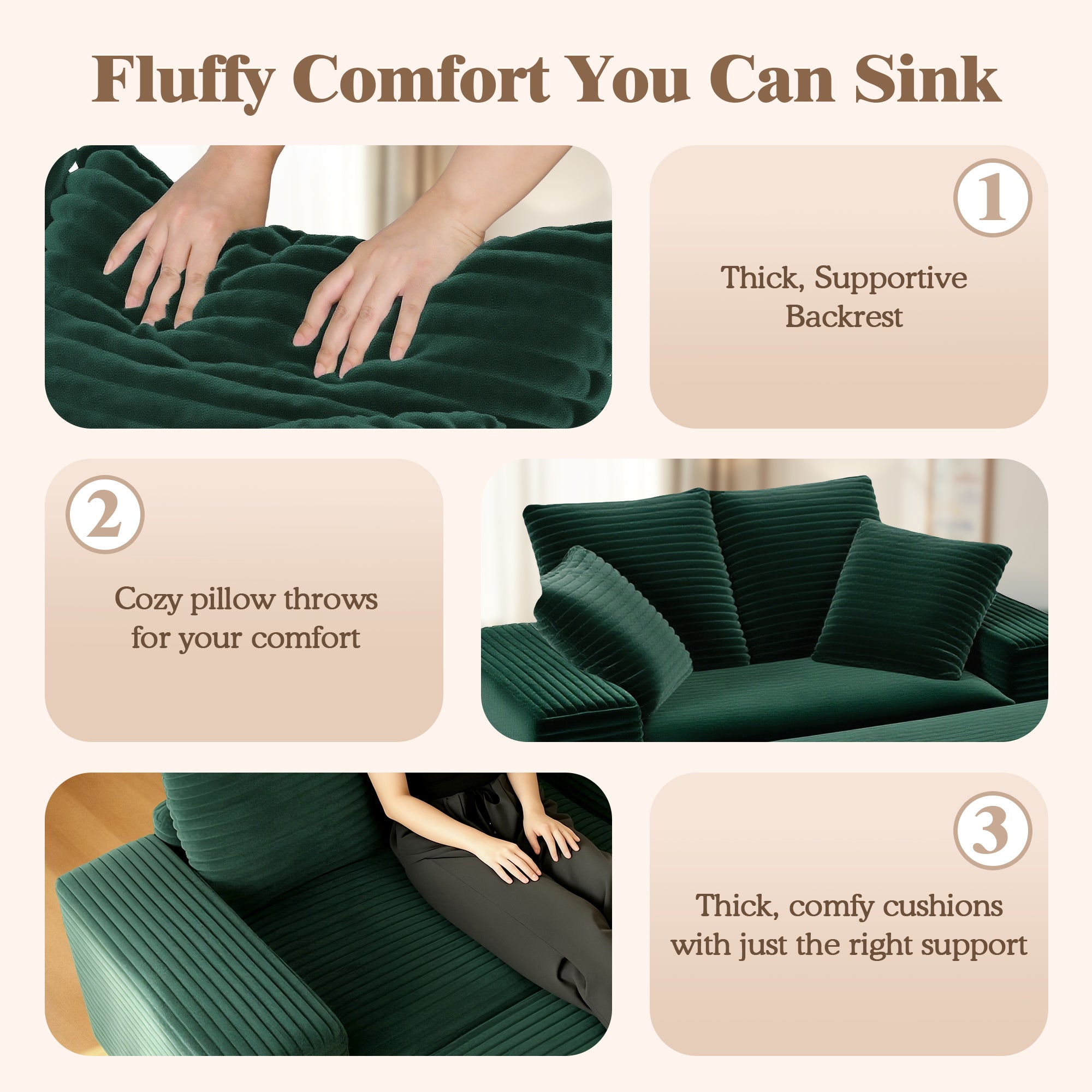 Fluffy Comfort You Can Sink

1

Thick, Supportive Backrest

2

Cozy pillow throws for your comfort

3

Thick, comfy cushions with just the right support