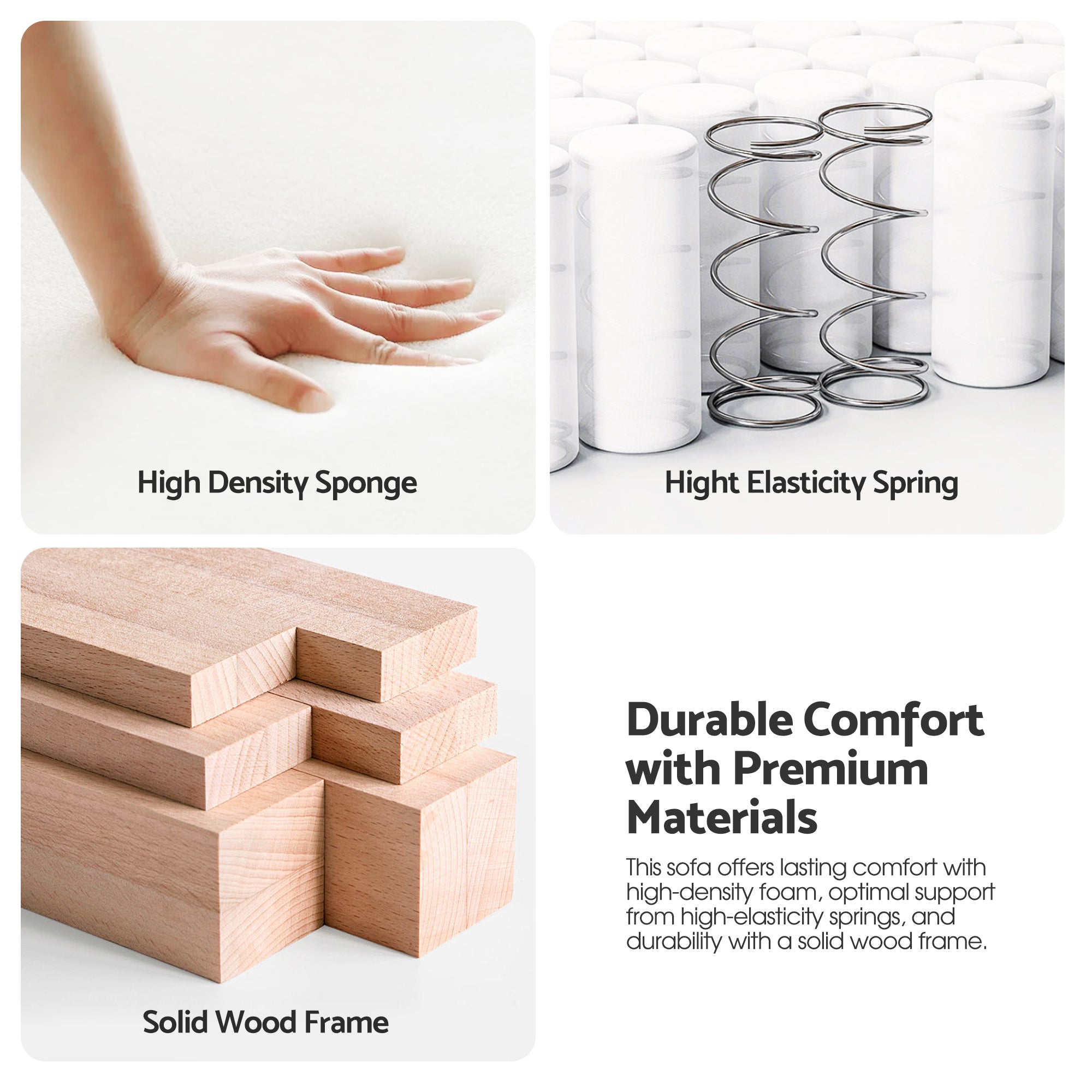 High Density Sponge

Hight Elasticity Spring

Solid Wood Frame

Durable Comfort with Premium Materials

This sofa offers lasting comfort with high-density foam, optimal support from high-elasticity springs, and durability with a solid wood frame.