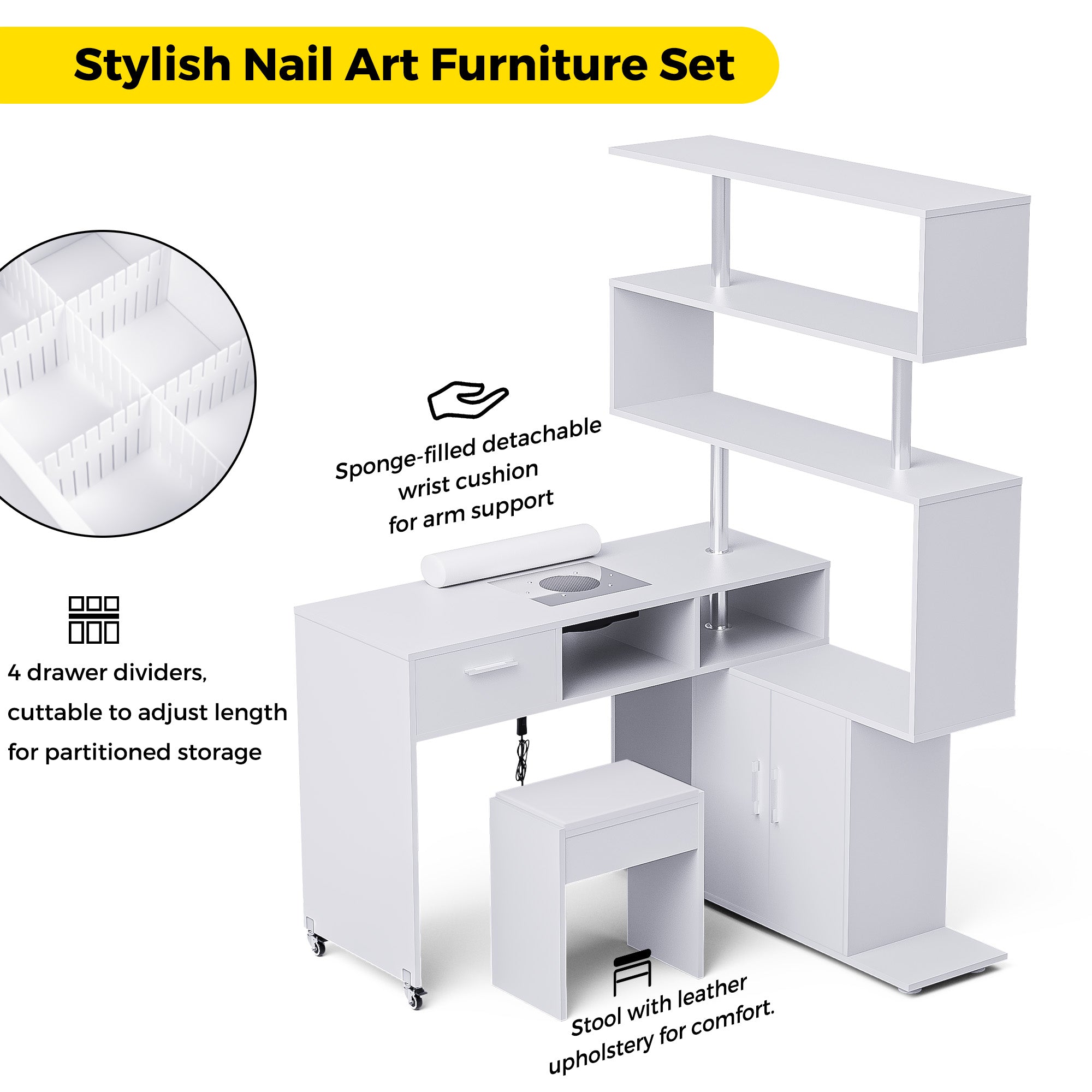 Stylish Nail Art Furniture Set

Sponge-filled detachable wrist cushion for arm support

4 drawer dividers, cuttable to adjust length for partitioned storage

Stool with leather upholstery for comfort.