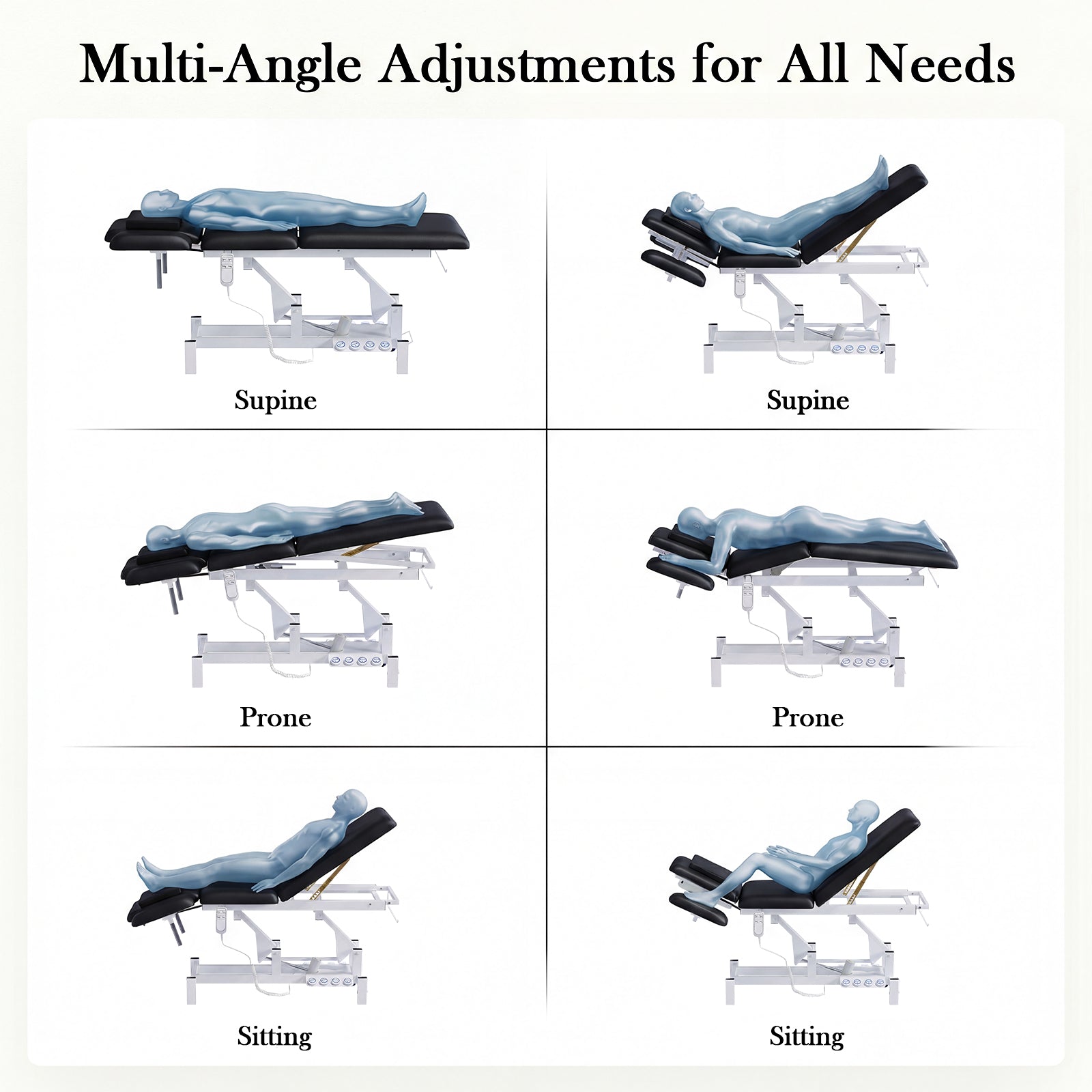 Multi-Angle Adjustments for All Needs

Supine

Supine

Prone

Prone

Sitting

Sitting