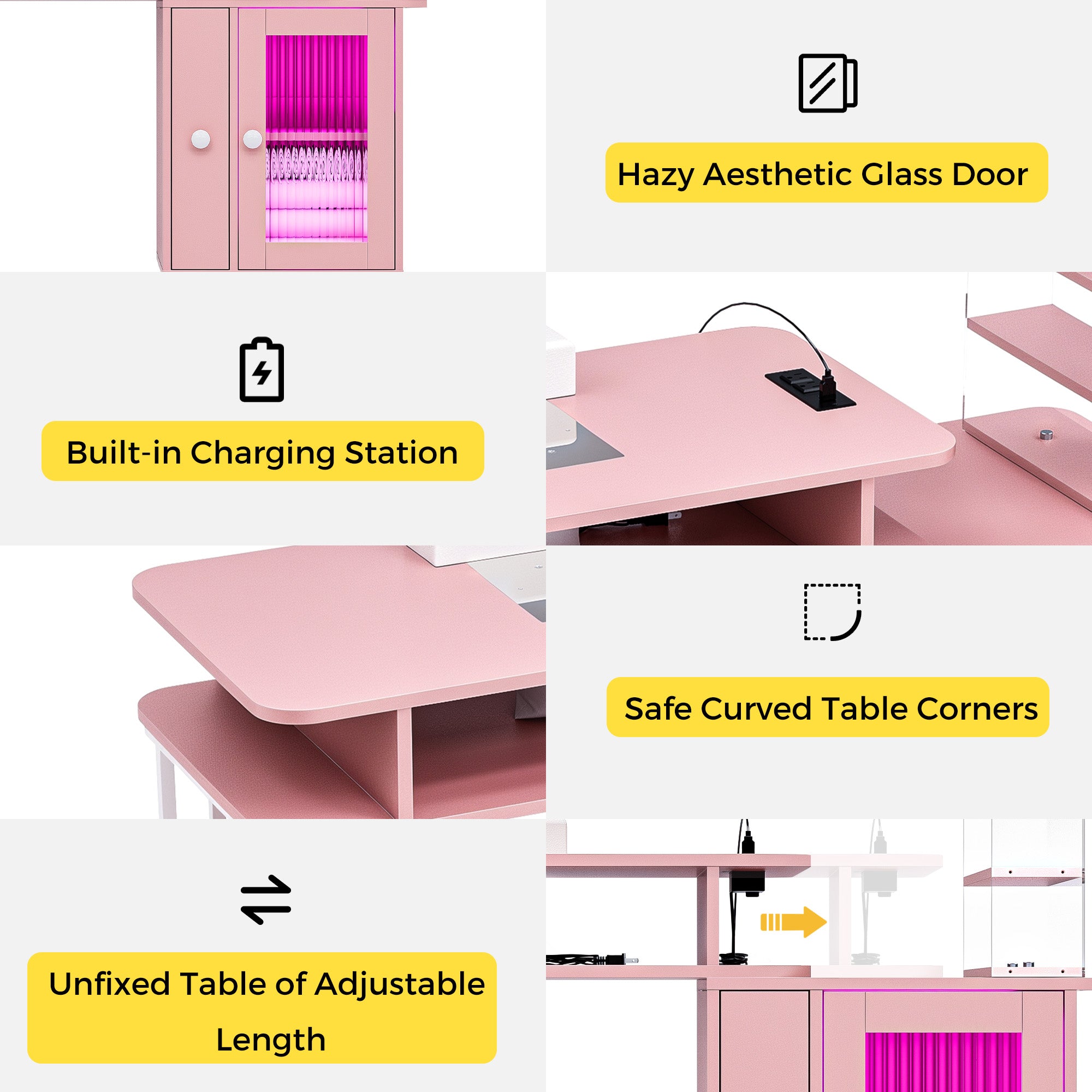 Hazy Aesthetic Glass Door

Built-in Charging Station

Safe Curved Table Corners

Unfixed Table of Adjustable Length