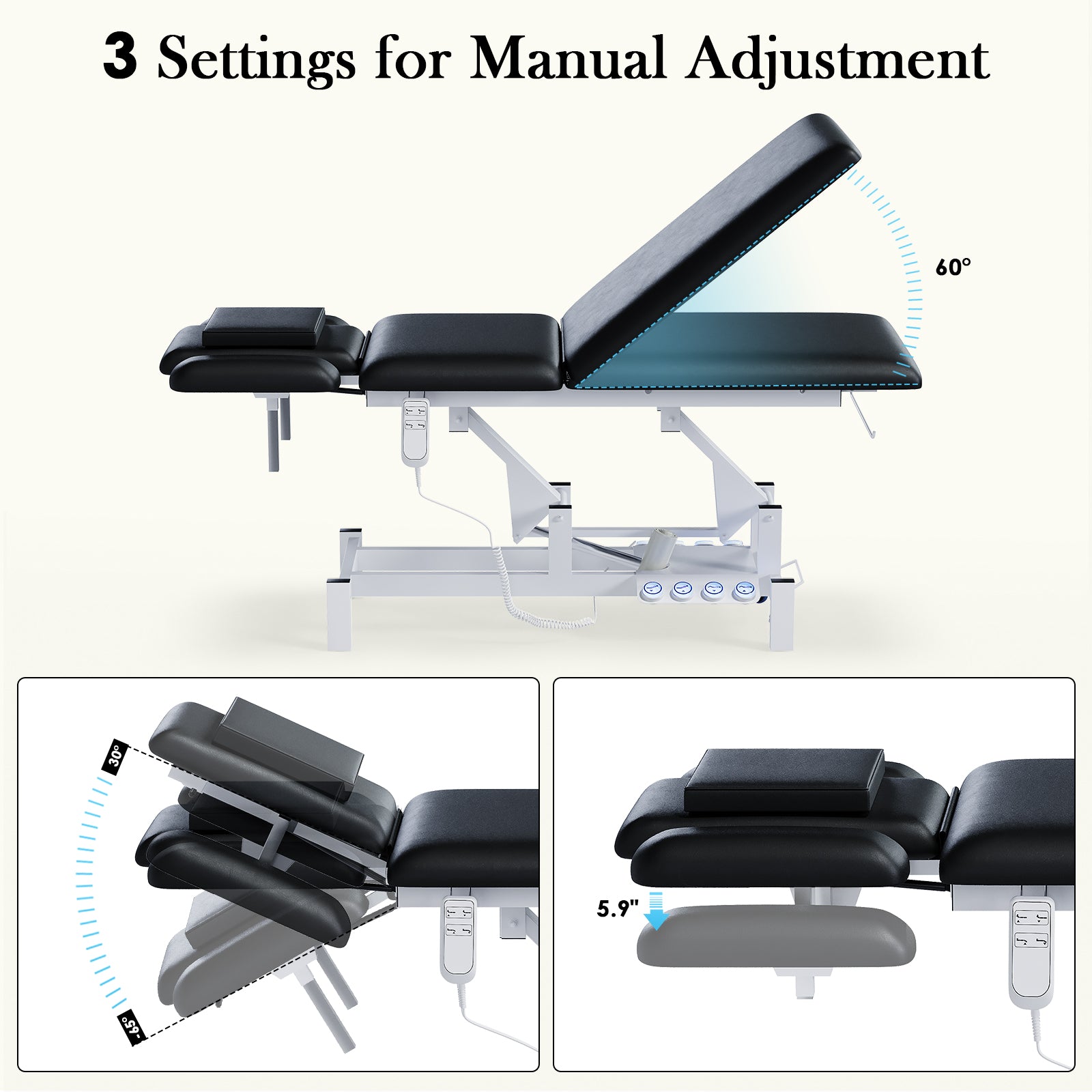 3 Settings for Manual Adjustment

60°

30°

-65°

5.9"