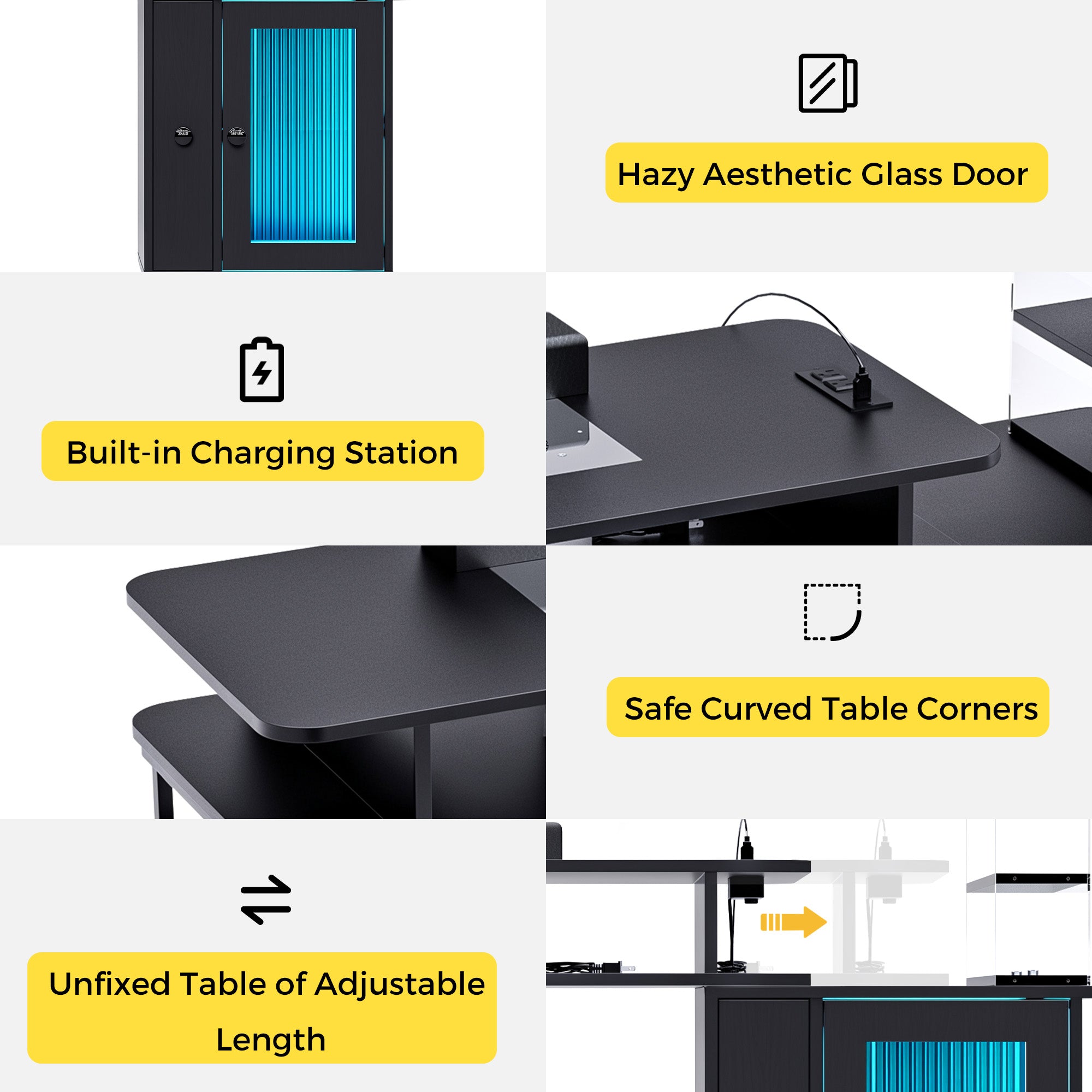 Hazy Aesthetic Glass Door

Built-in Charging Station

Safe Curved Table Corners

Unfixed Table of Adjustable Length