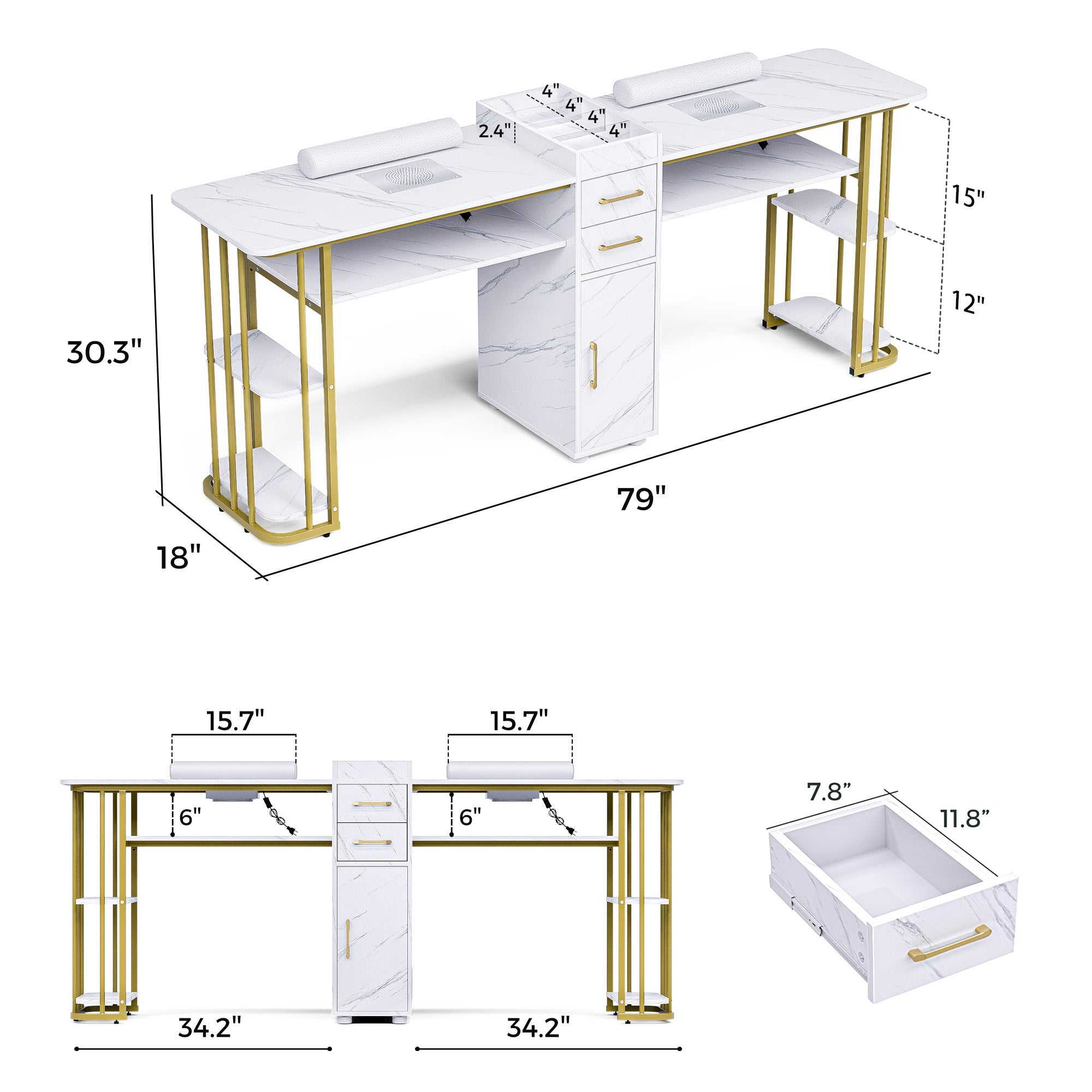 4"
4"
4"
4"
2.4"
15"
12"
30.3"
79"
18"

15.7"
15.7"
6"
6"
34.2"
34.2"

7.8"
11.8"