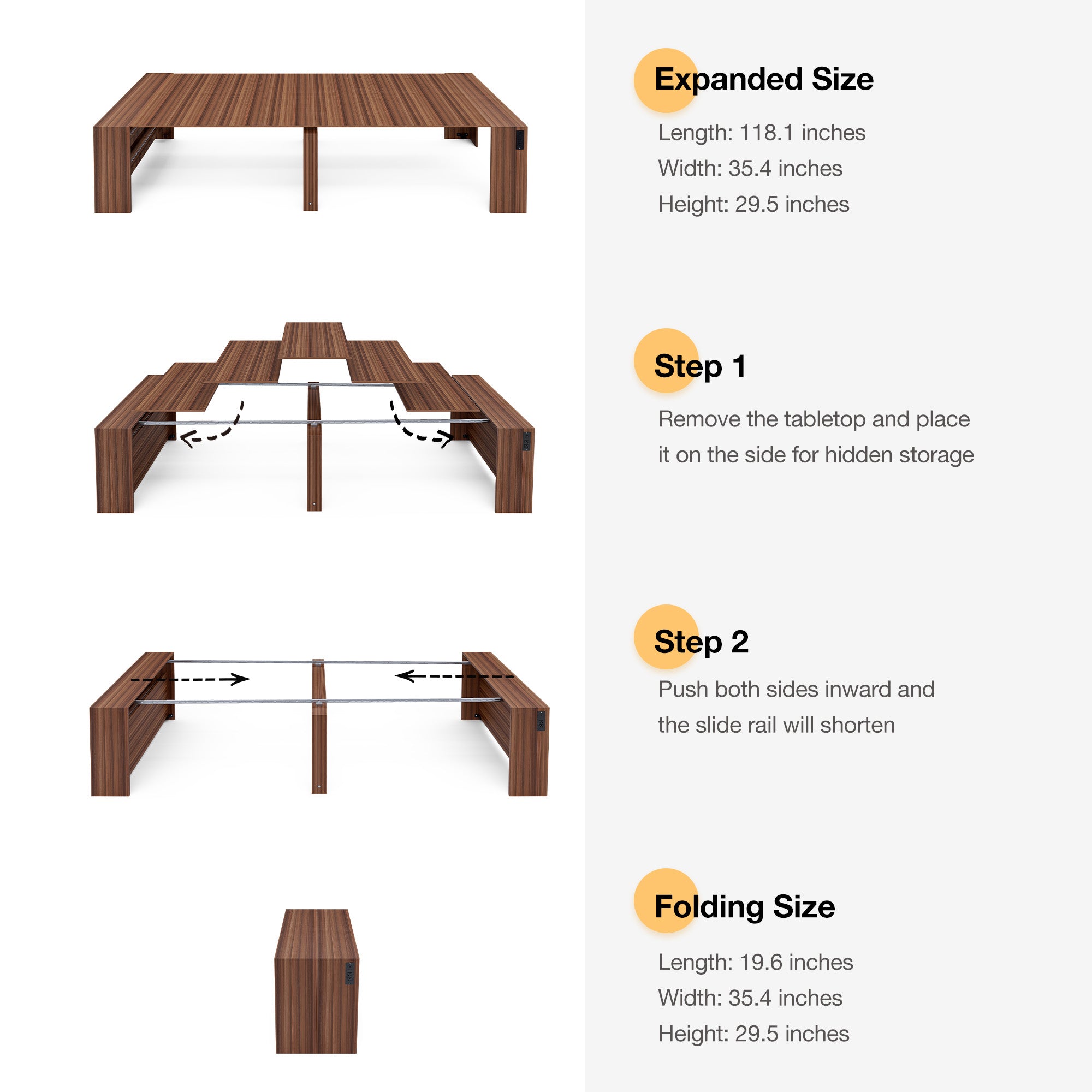 Expanded Size

Length: 118.1 inches
Width: 35.4 inches
Height: 29.5 inches

Step 1

Remove the tabletop and place it on the side for hidden storage

Step 2

Push both sides inward and the slide rail will shorten

Folding Size

Length: 19.6 inches
Width: 35.4 inches
Height: 29.5 inches