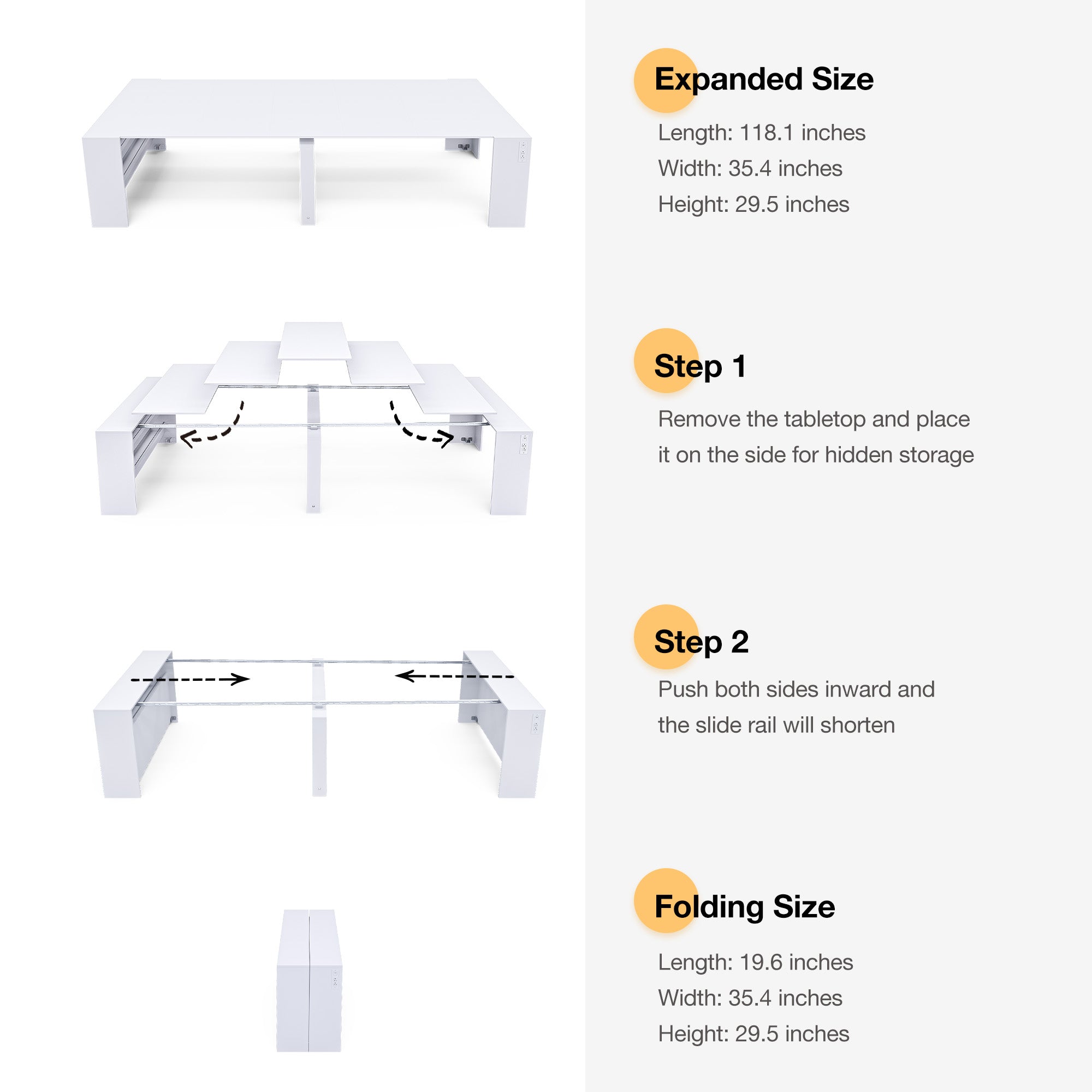 Expanded Size

Length: 118.1 inches
Width: 35.4 inches
Height: 29.5 inches

Step 1

Remove the tabletop and place it on the side for hidden storage

Step 2

Push both sides inward and the slide rail will shorten

Folding Size

Length: 19.6 inches
Width: 35.4 inches
Height: 29.5 inches