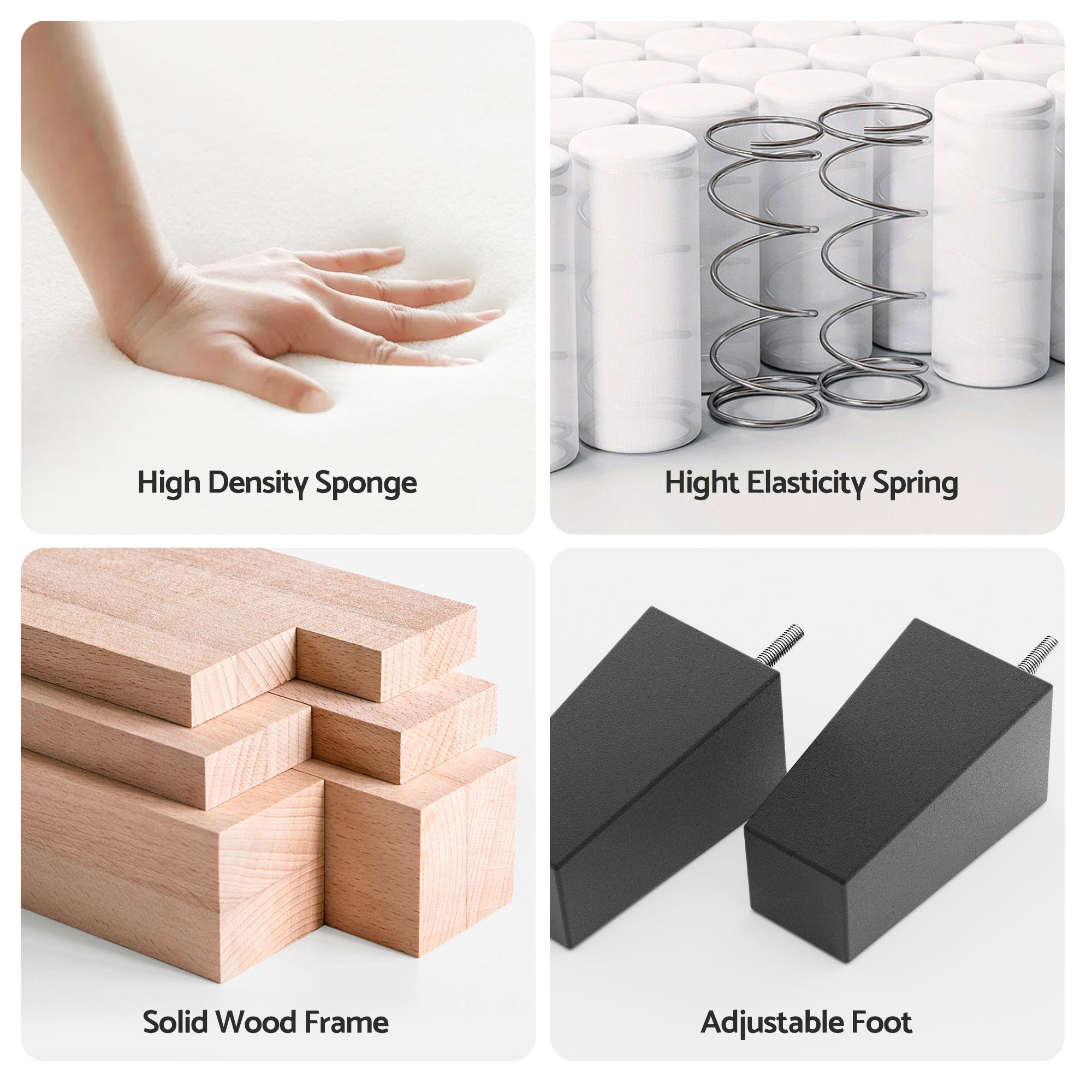 High Density Sponge

Hight Elasticity Spring

Solid Wood Frame

Adjustable Foot