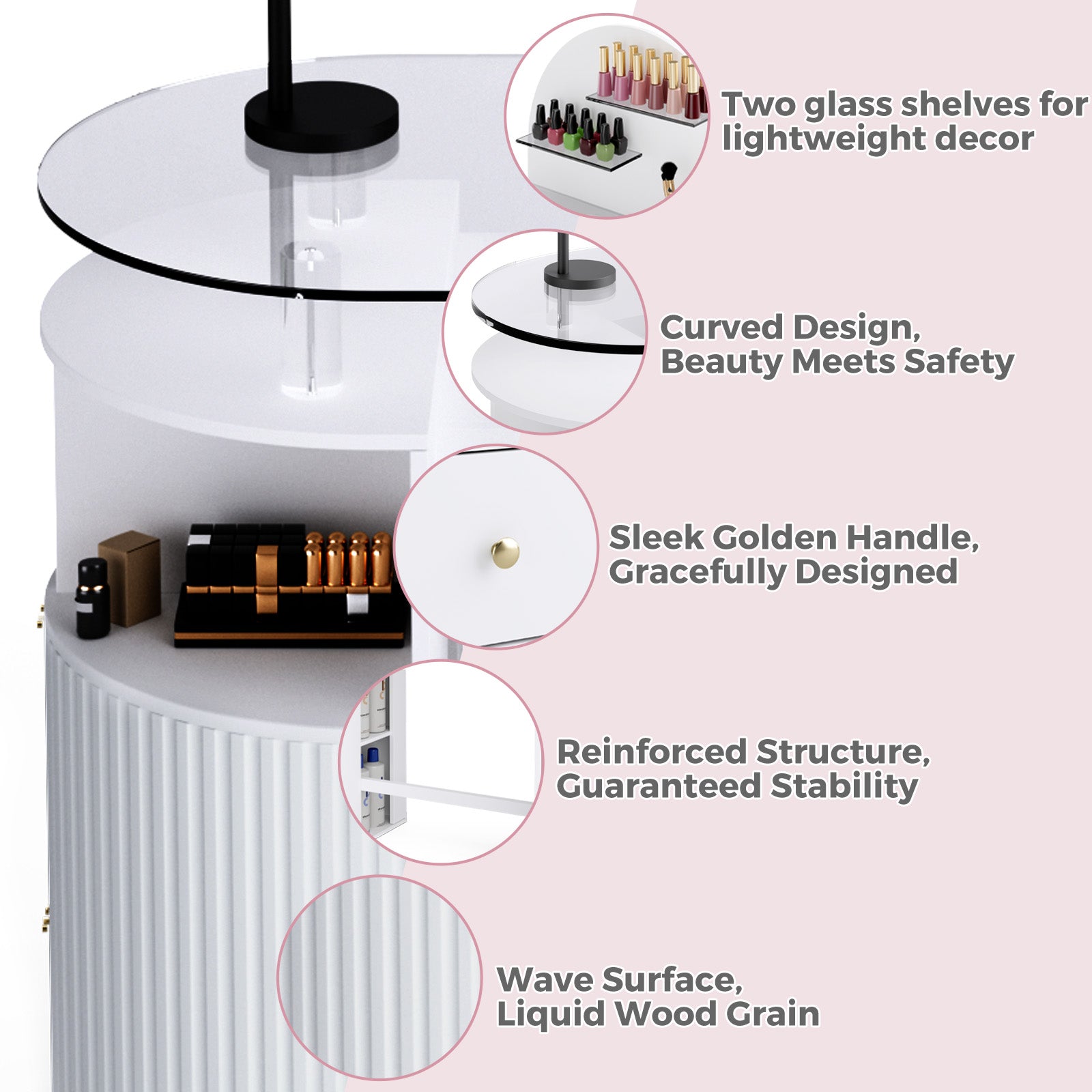 Two glass shelves for lightweight decor

Curved Design, Beauty Meets Safety

Sleek Golden Handle, Gracefully Designed

Reinforced Structure, Guaranteed Stability

Wave Surface, Liquid Wood Grain