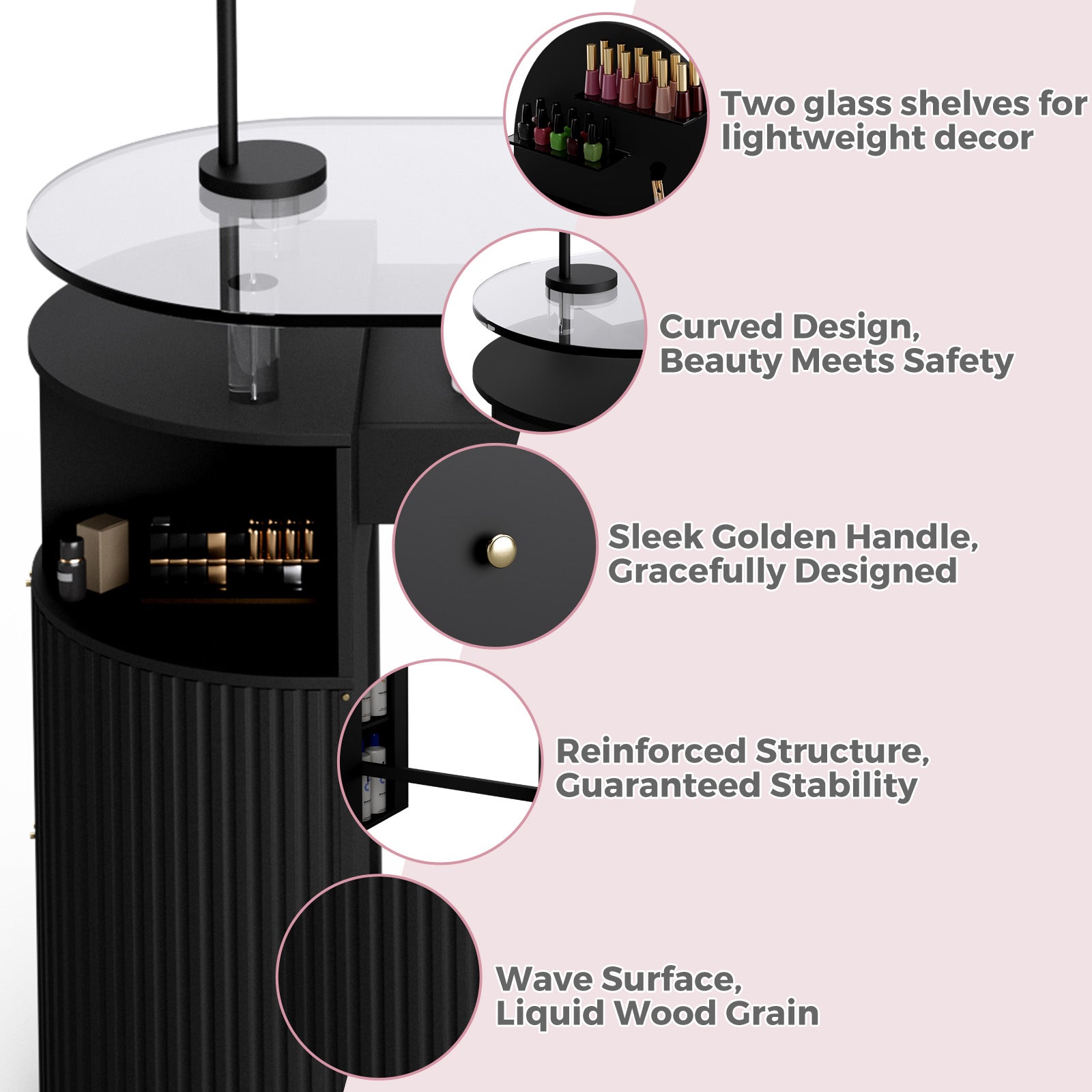 Two glass shelves for lightweight decor

Curved Design, Beauty Meets Safety

Sleek Golden Handle, Gracefully Designed

Reinforced Structure, Guaranteed Stability

Wave Surface, Liquid Wood Grain