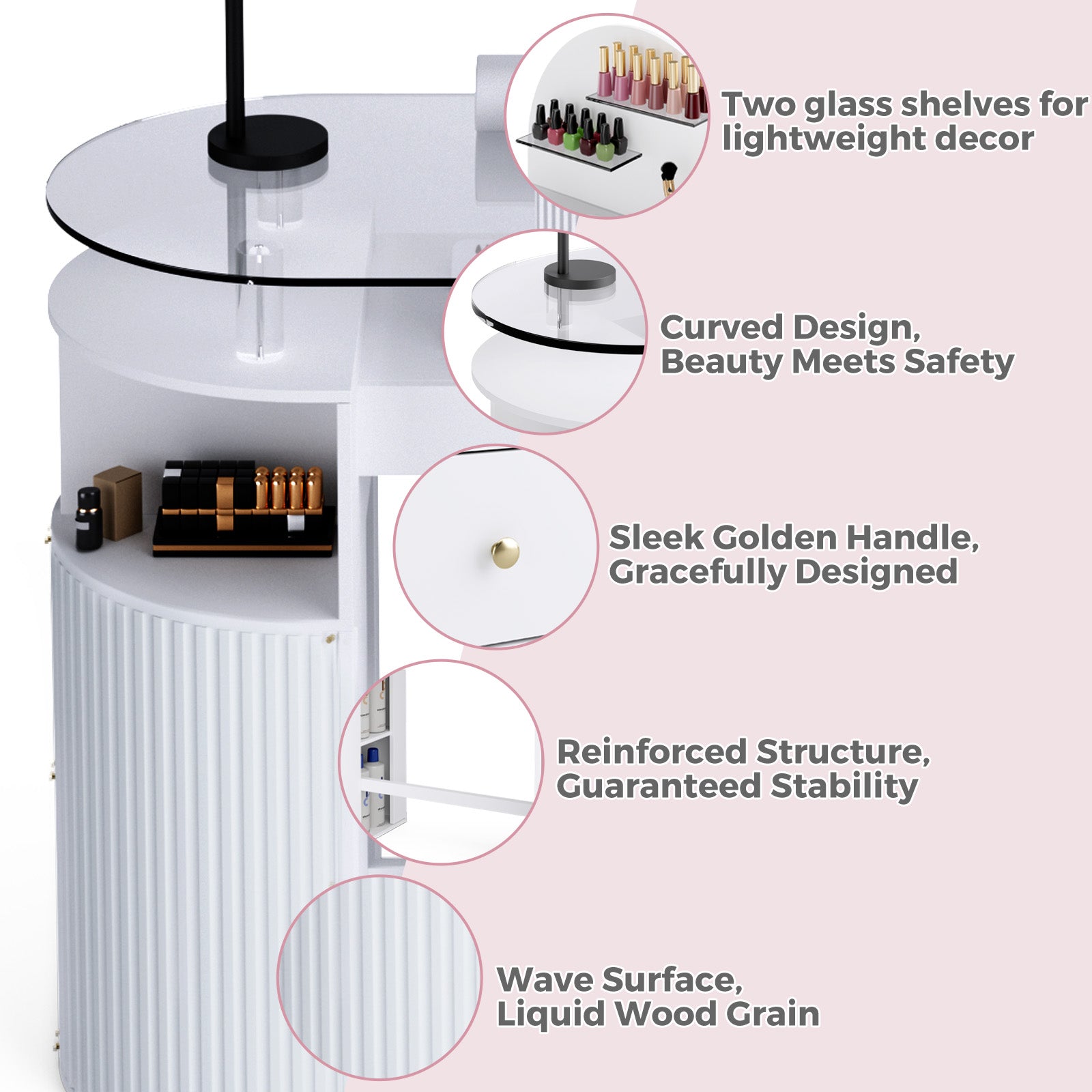 Two glass shelves for lightweight decor

Curved Design, Beauty Meets Safety

Sleek Golden Handle, Gracefully Designed

Reinforced Structure, Guaranteed Stability

Wave Surface, Liquid Wood Grain