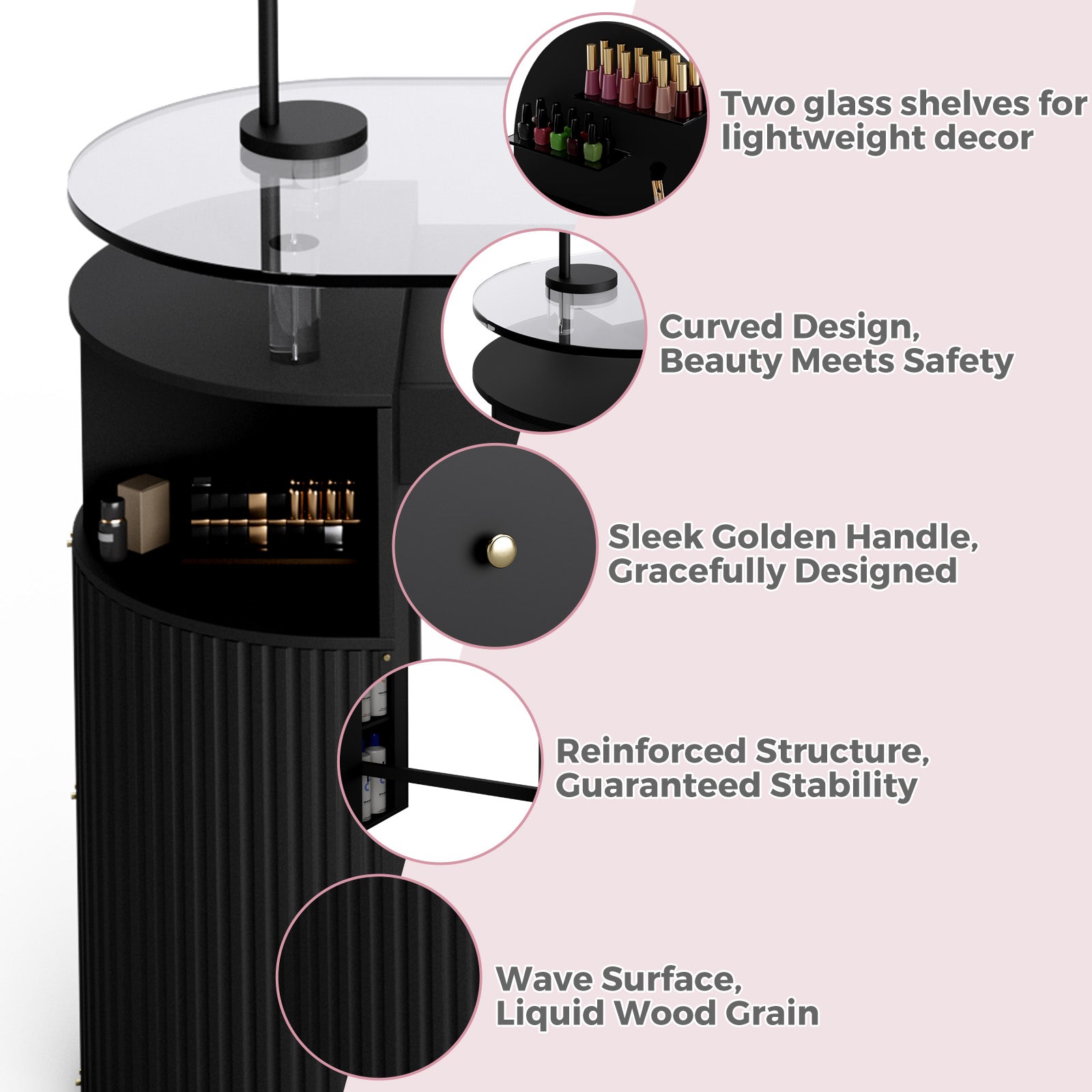 Two glass shelves for lightweight decor

Curved Design, Beauty Meets Safety

Sleek Golden Handle, Gracefully Designed

Reinforced Structure, Guaranteed Stability

Wave Surface, Liquid Wood Grain